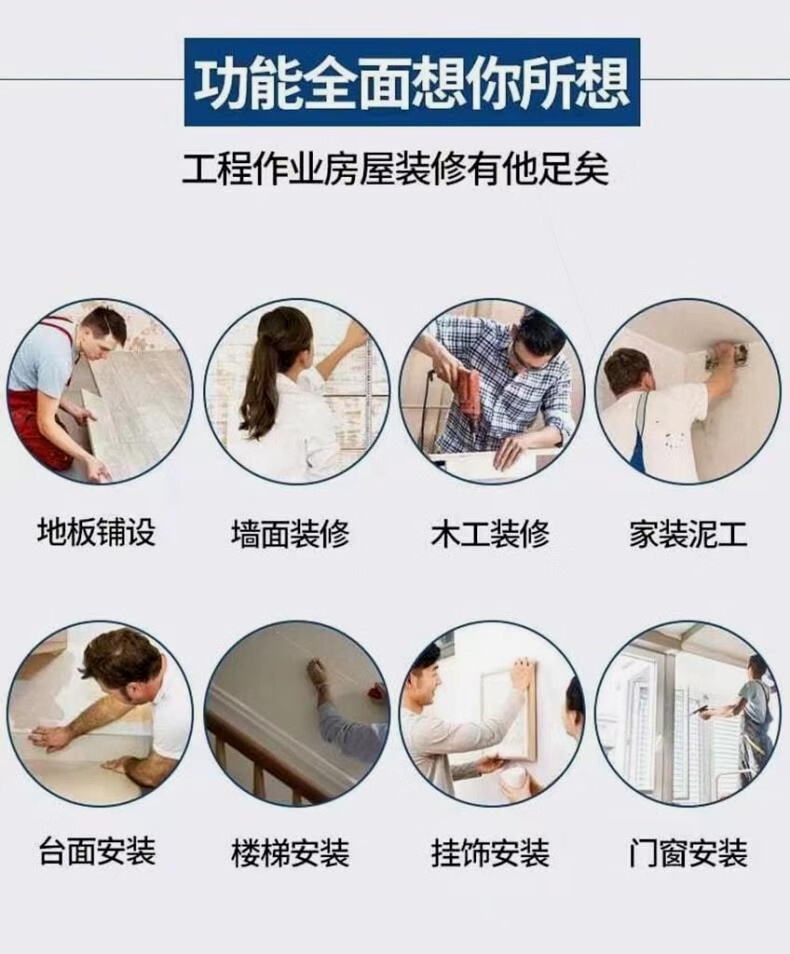 功能全面想你所想

工程作业房屋装修有他足矣

地板铺设

墙面装修

木工装修

家装泥工

台面安装

楼梯安装

挂饰安装

门窗安装