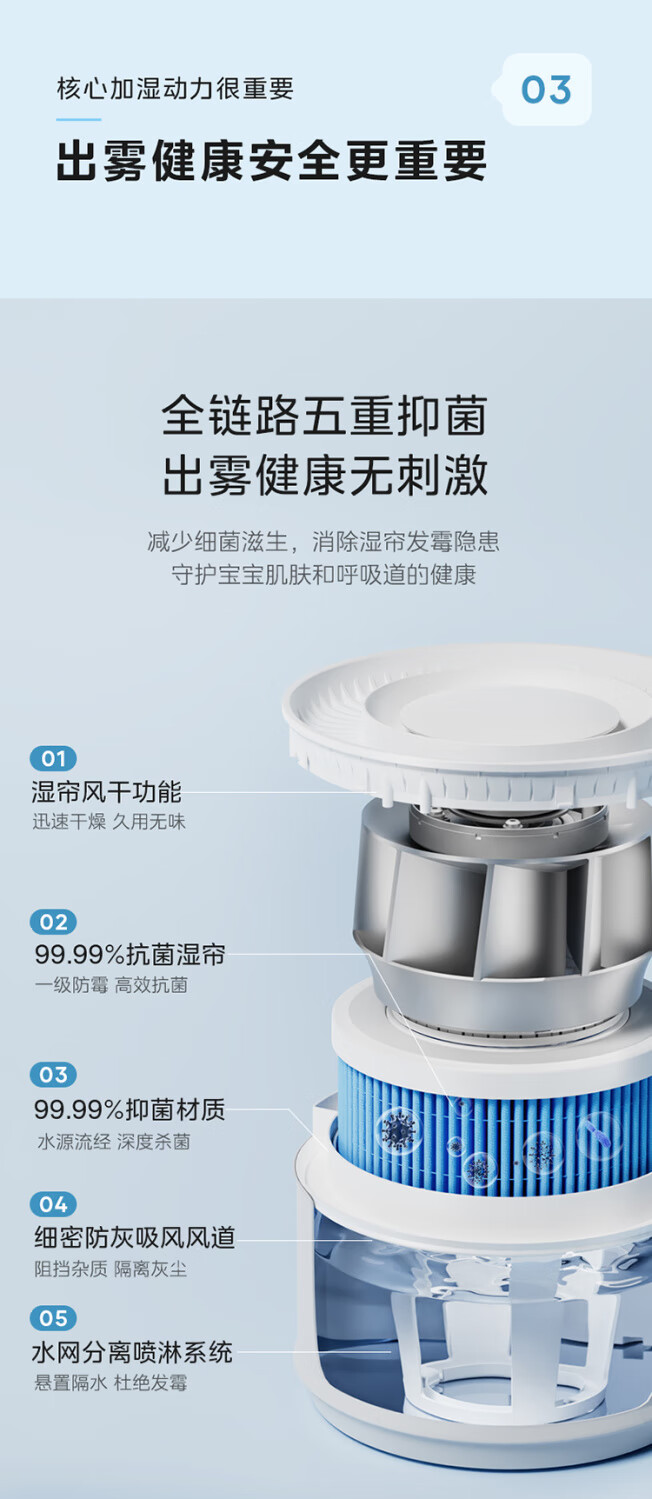 核心加湿动力很重要

03

出雾健康安全更重要

全链路五重抑菌
出雾健康无刺激

减少细菌滋生，消除湿帘发霉隐患
守护宝宝肌肤和呼吸道的健康

01
湿帘风干功能
迅速干燥 久用无味

02
99.99%抗菌湿帘
一级防霉 高效抗菌

03
99.99%抑菌材质
水源流经 深度杀菌

04
细密防灰吸风风道
阻挡杂质 隔离灰尘

05
水网分离喷淋系统
悬置隔水 杜绝发霉