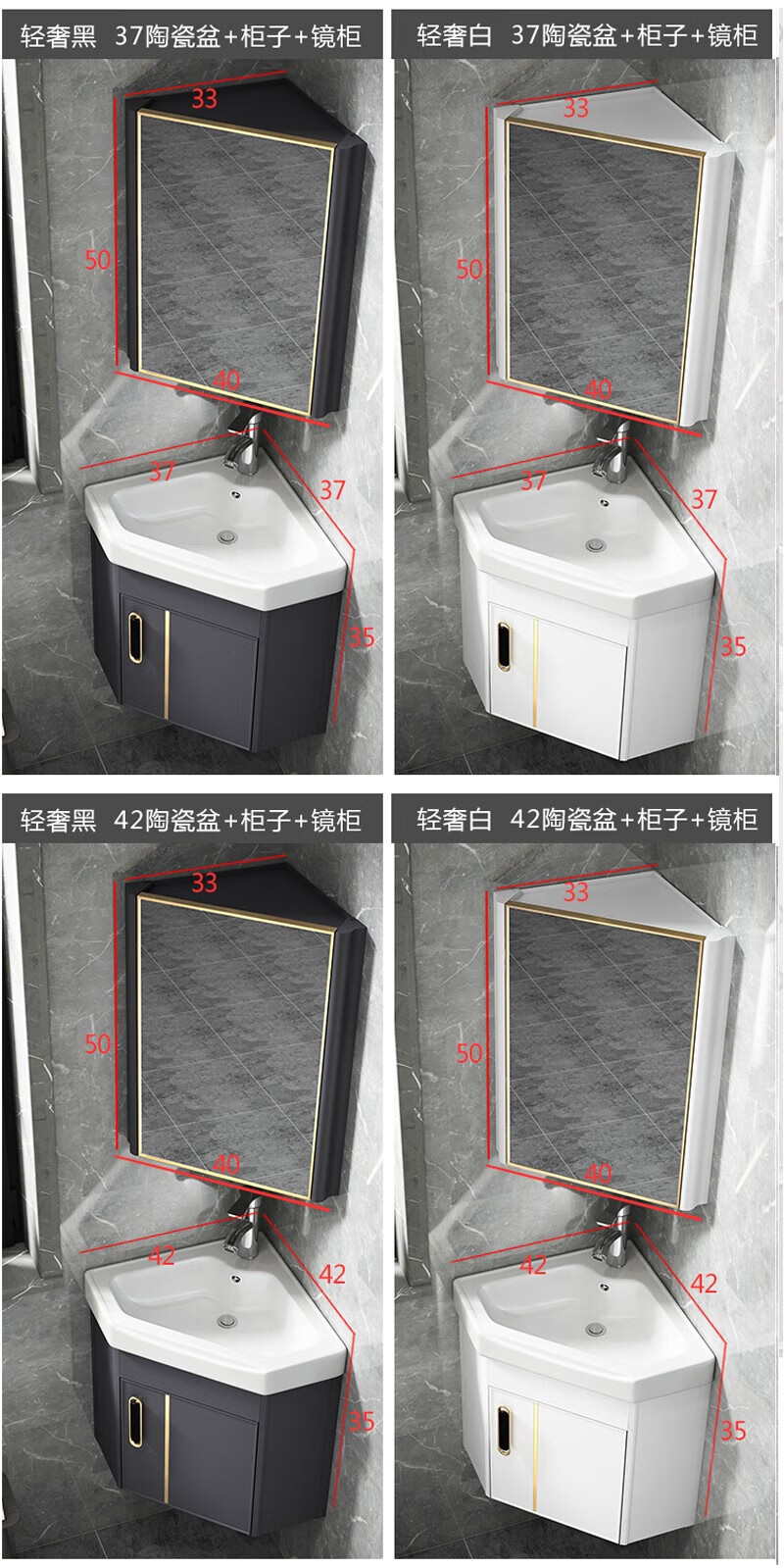 轻奢黑 37陶瓷盆+柜子+镜柜

33
50
40
37
37
35

轻奢白 37陶瓷盆+柜子+镜柜

33
50
40
37
37
35

轻奢黑 42陶瓷盆+柜子+镜柜

33
50
40
42
42
35

轻奢白 42陶瓷盆+柜子+镜柜

33
50
40
42
42
35