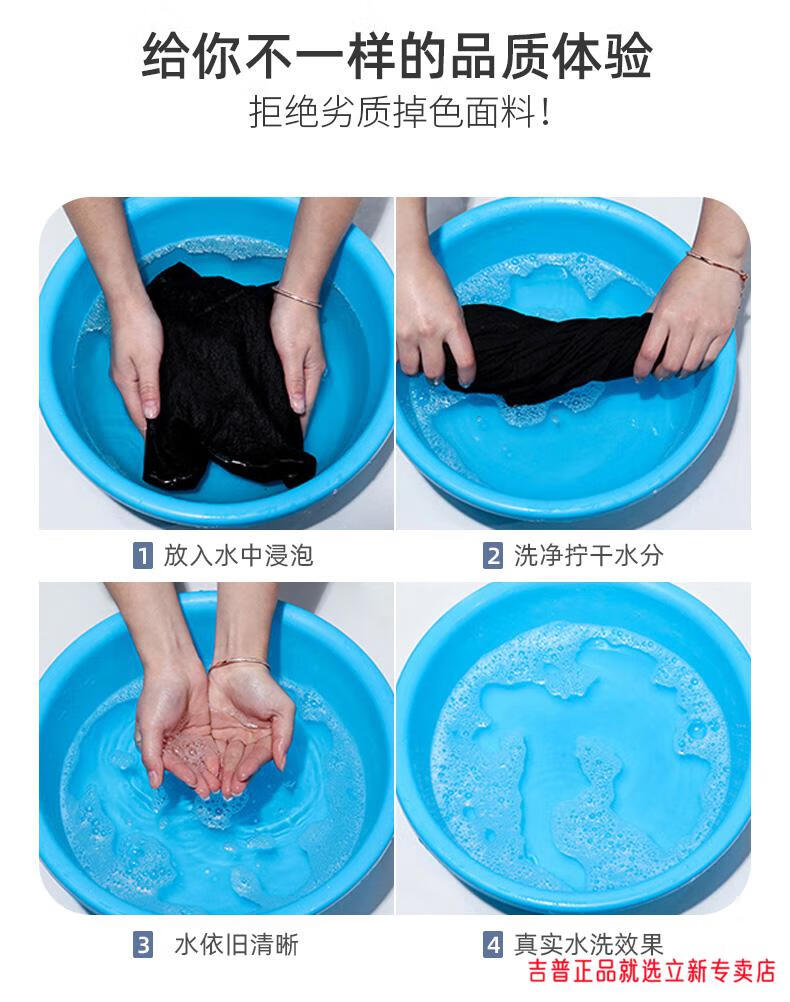 给你不一样的品质体验
拒绝劣质掉色面料!

1 放入水中浸泡

2 洗净拧干水分

3 水依旧清晰

4 真实水洗效果

吉普正品就选立新专卖店