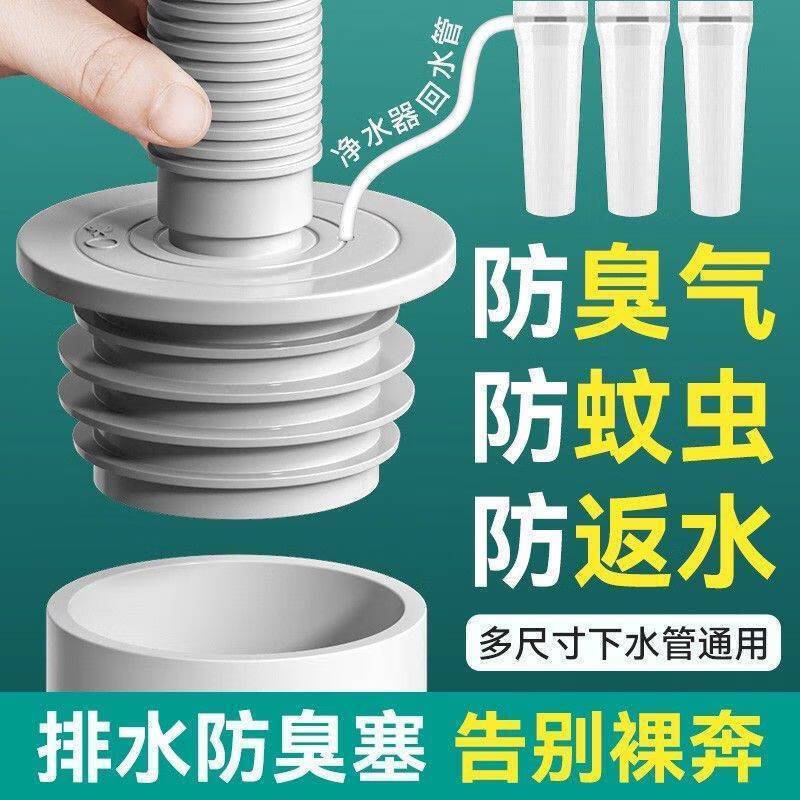 净水器回水管

防臭气
防蚊虫
防返水

多尺寸下水管通用

排水防臭塞 告别裸奔