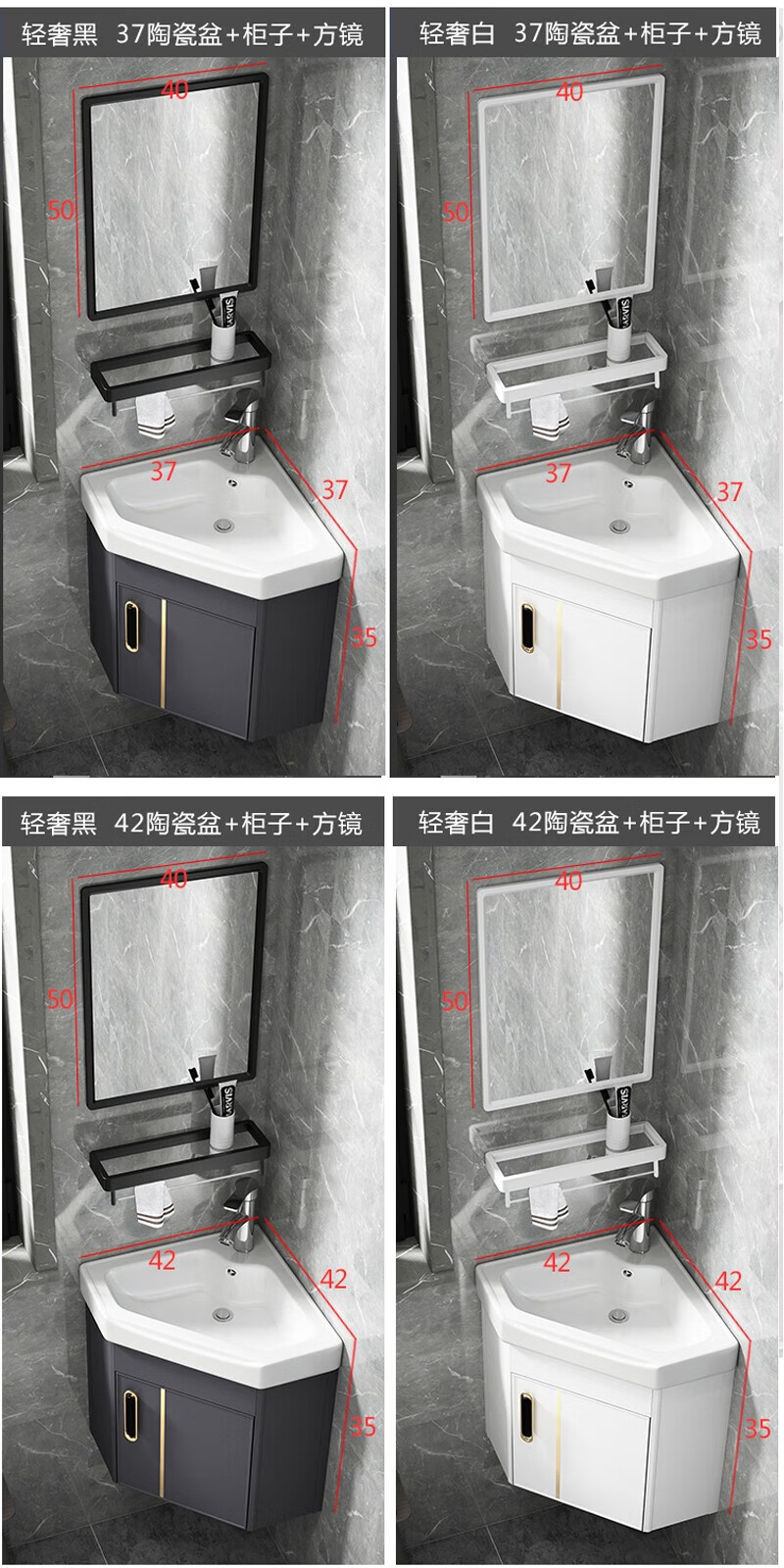 轻奢黑 37陶瓷盆+柜子+方镜

40
50
37
37
35

轻奢白 37陶瓷盆+柜子+方镜

40
50
37
37
35

轻奢黑 42陶瓷盆+柜子+方镜

40
50
42
42
35

轻奢白 42陶瓷盆+柜子+方镜

40
50
42
42
35