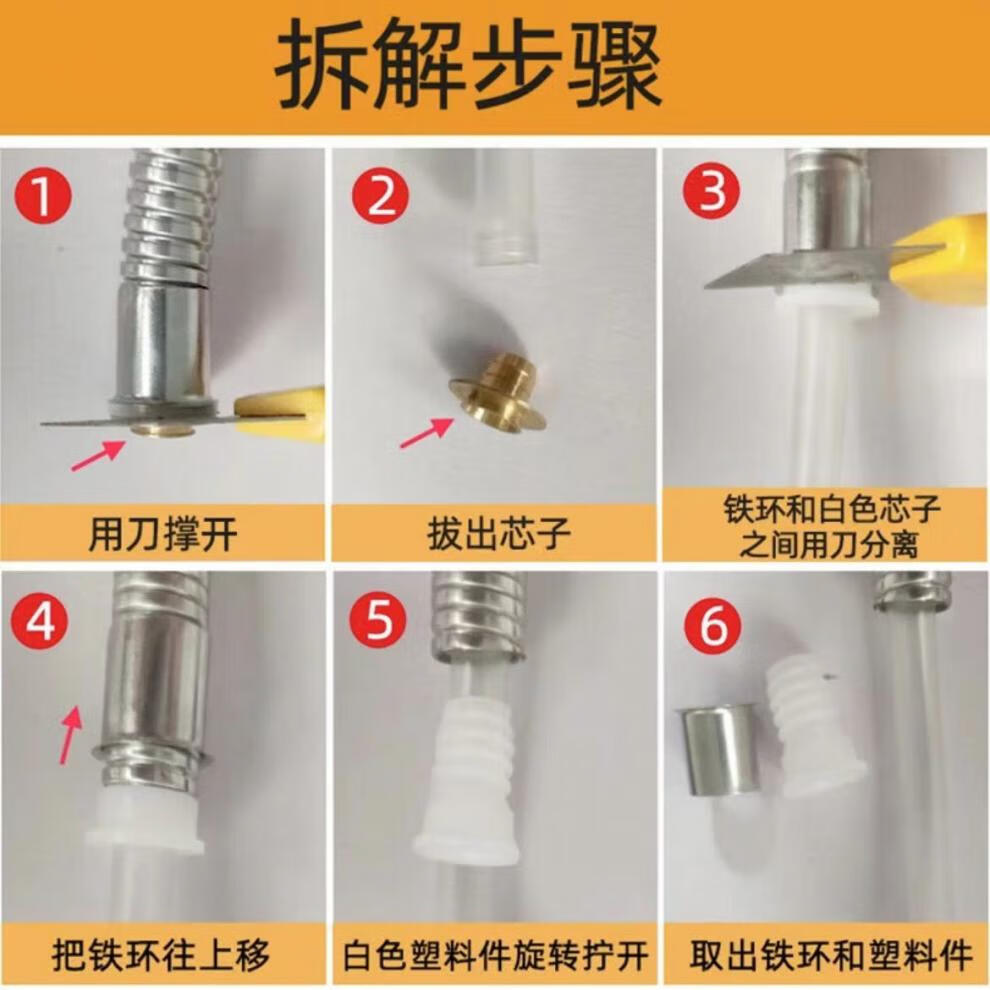 拆解步骤

1
用刀撑开

2
拔出芯子

3
铁环和白色芯子之间用刀分离

4
把铁环往上移

5
白色塑料件旋转拧开

6
取出铁环和塑料件