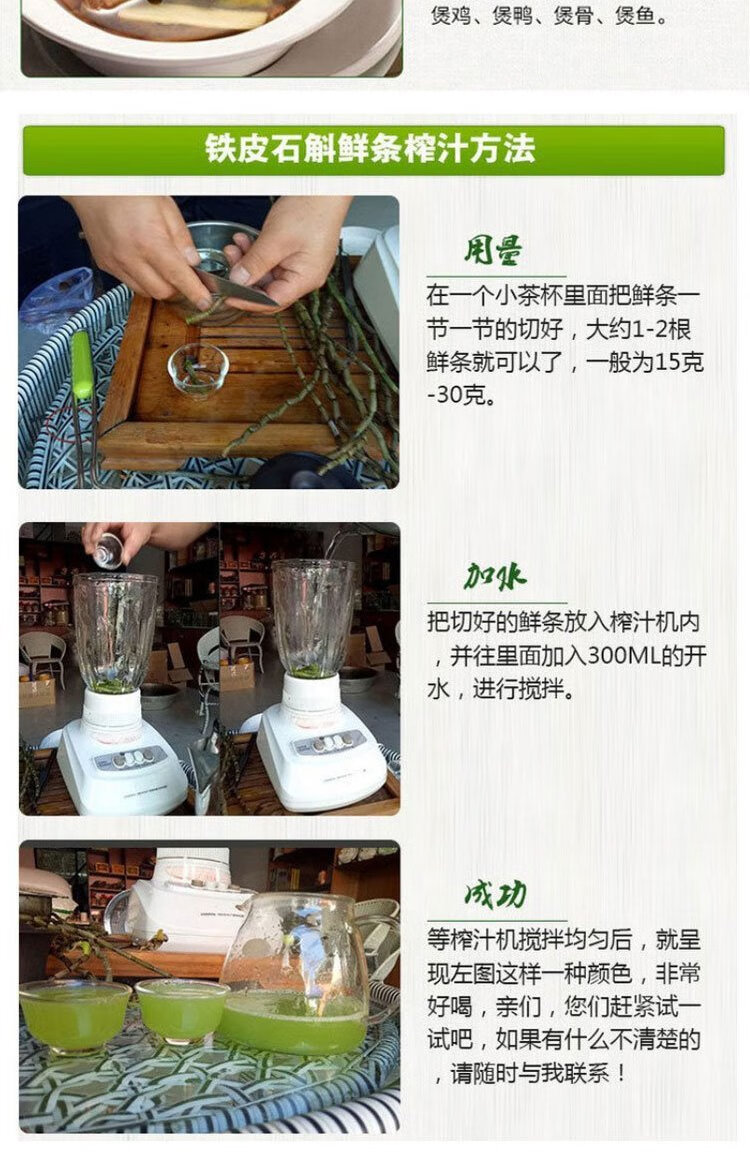 煲鸡、煲鸭、煲骨、煲鱼。

铁皮石斛鲜条榨汁方法

用量

在一个小茶杯里面把鲜条一节一节的切好，大约1-2根鲜条就可以了，一般为15克-30克。

加水

把切好的鲜条放入榨汁机内，并往里面加入300ML的开水，进行搅拌。

成功

等榨汁机搅拌均匀后，就呈现左图这样一种颜色，非常好喝，亲们，您们赶紧试一试吧，如果有什么不清楚的，请随时与我联系！