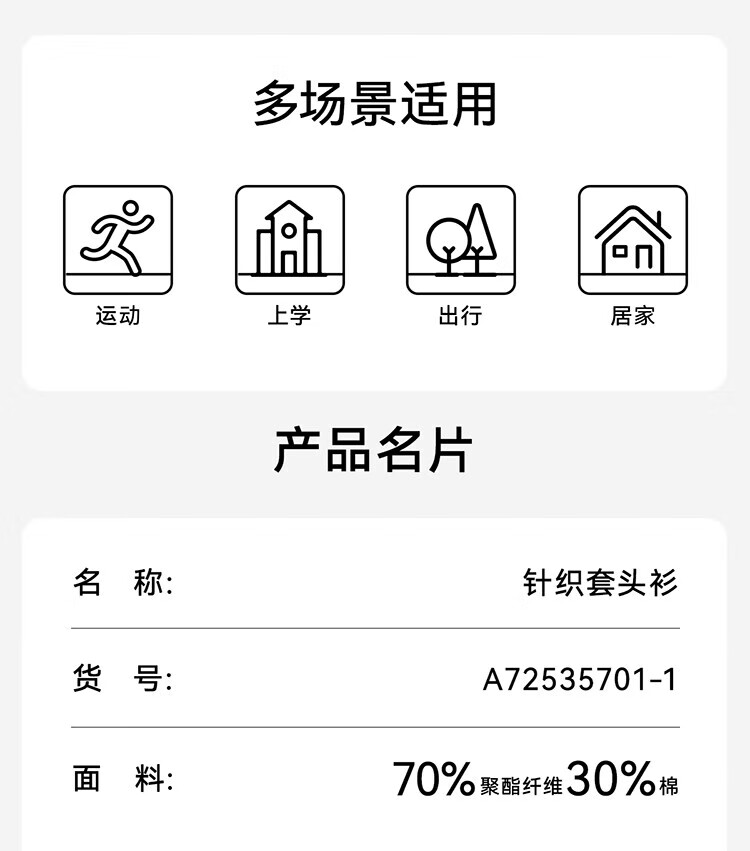 多场景适用

运动

上学

出行

居家

产品名片

名 称: 针织套头衫

货 号: A72535701-1

面 料: 70%聚酯纤维30%棉