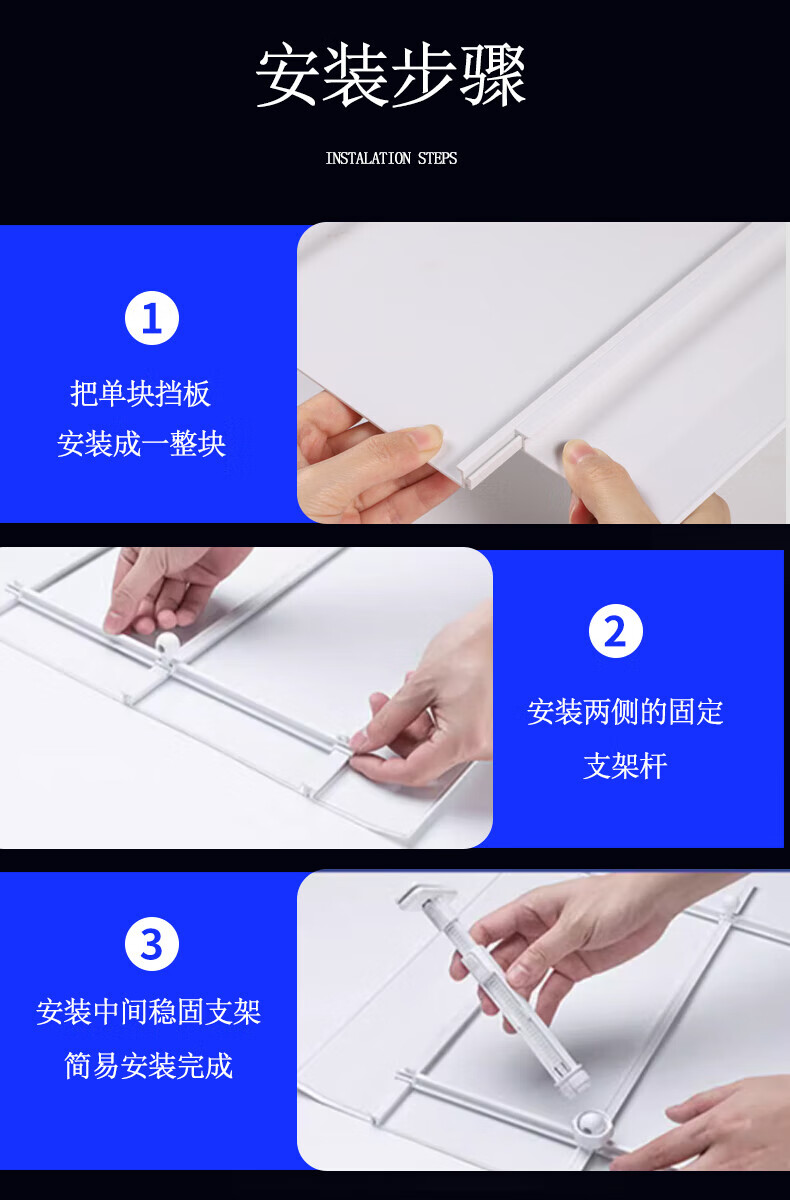 安装步骤

INSTALATION STEPS

1

把单块挡板
安装成一整块

2

安装两侧的固定
支架杆

3

安装中间稳固支架
简易安装完成