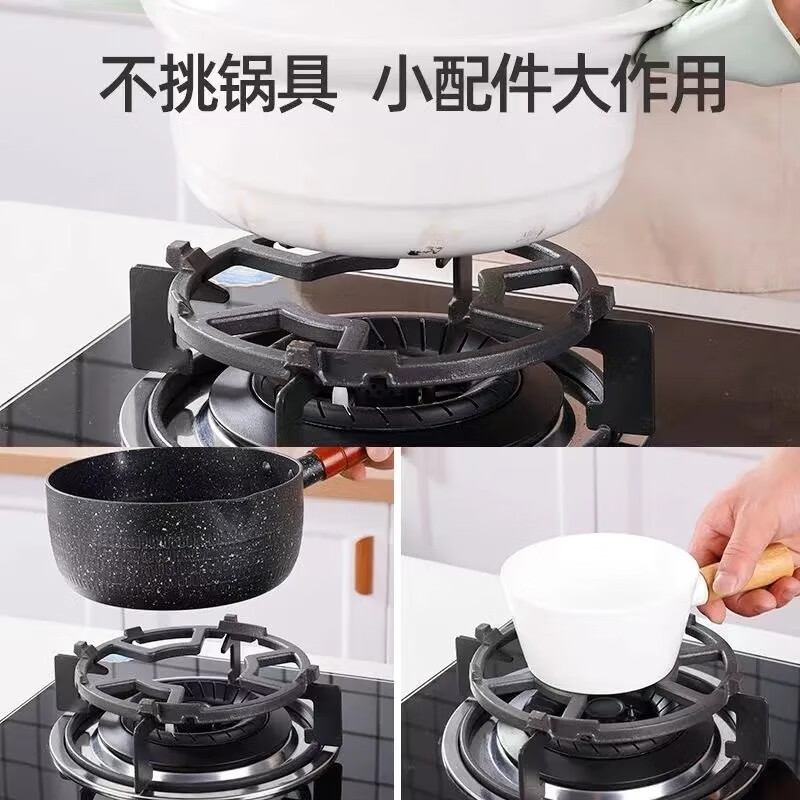 不挑锅具 小配件大作用