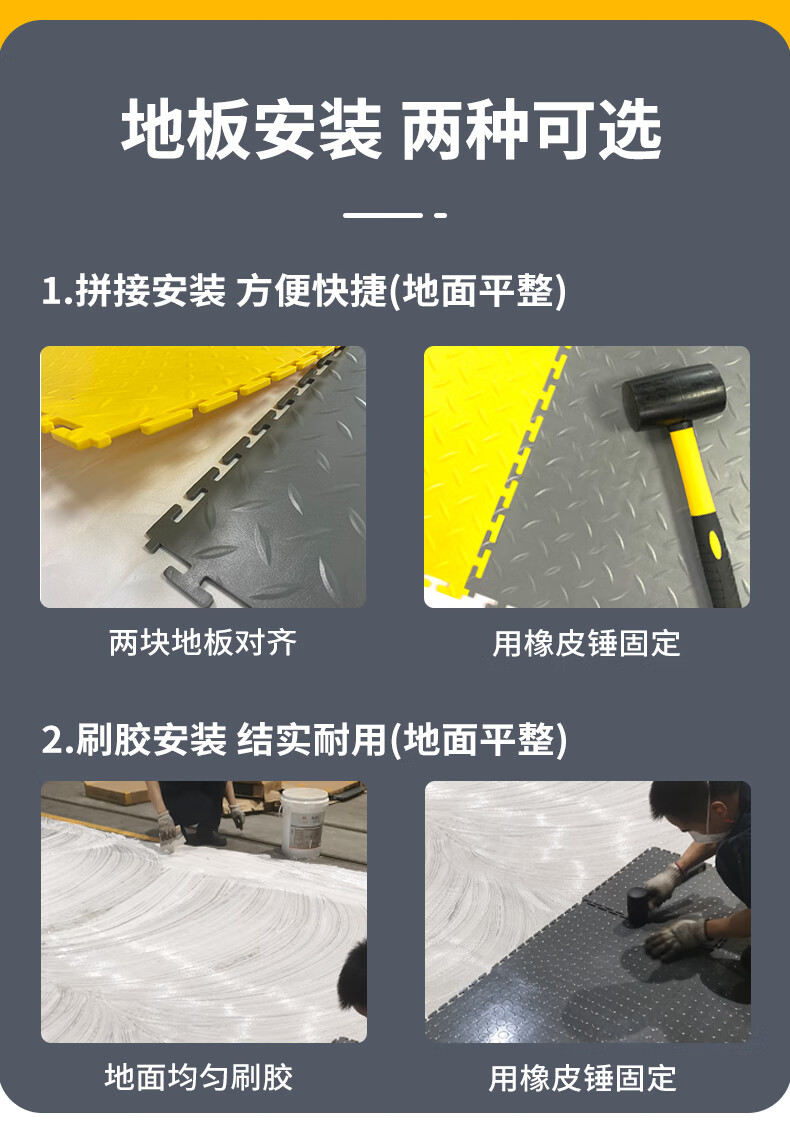 地板安装 两种可选

1.拼接安装 方便快捷(地面平整)

两块地板对齐

用橡皮锤固定

2.刷胶安装 结实耐用(地面平整)

地面均匀刷胶

用橡皮锤固定