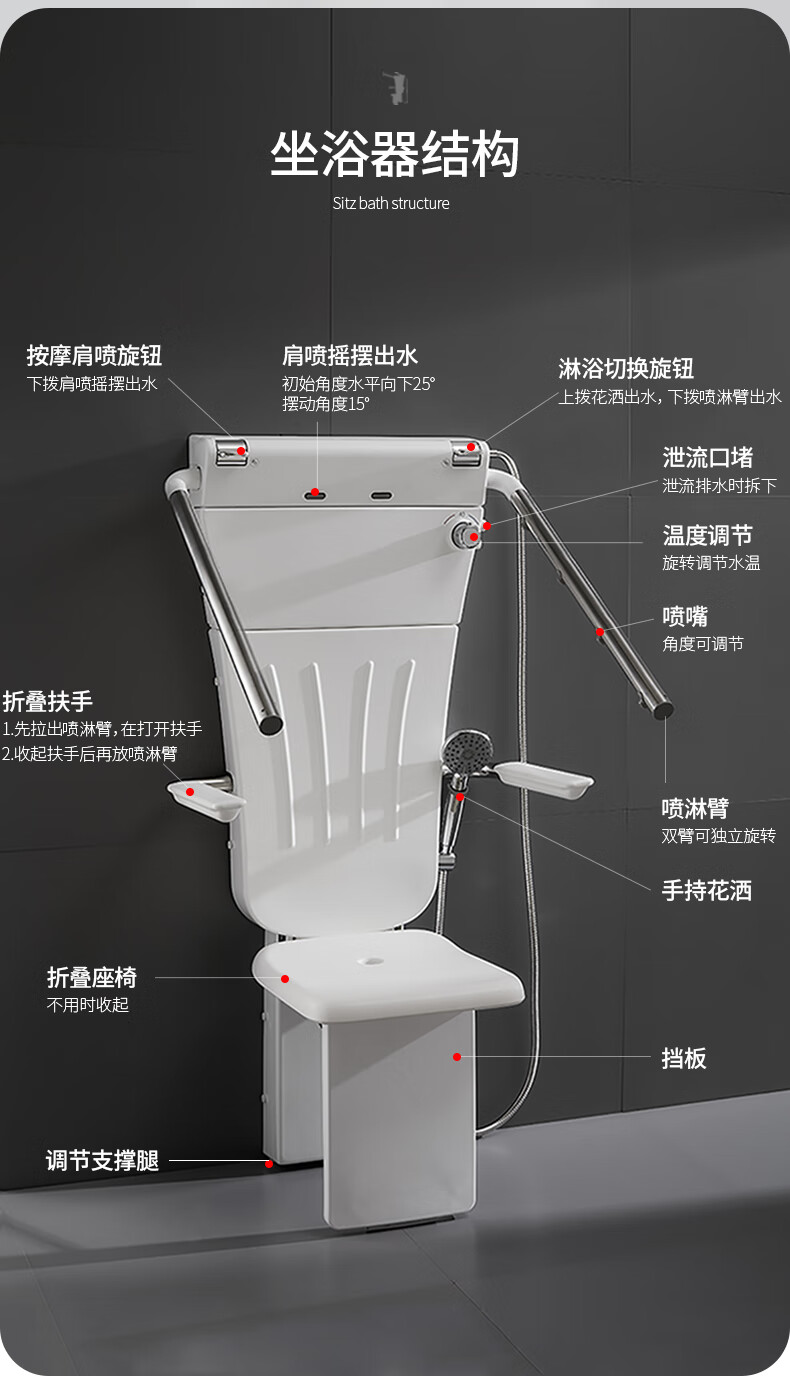 坐浴器结构

Sitz bath structure

按摩肩喷旋钮
下拨肩喷摇摆出水

肩喷摇摆出水
初始角度水平向下25°
摆动角度15°

淋浴切换旋钮
上拨花洒出水，下拨喷淋臂出水

泄流口堵
泄流排水时拆下

温度调节
旋转调节水温

喷嘴
角度可调节

折叠扶手
1.先拉出喷淋臂，在打开扶手
2.收起扶手后再放喷淋臂

喷淋臂
双臂可独立旋转

手持花洒

折叠座椅
不用时收起

挡板

调节支撑腿