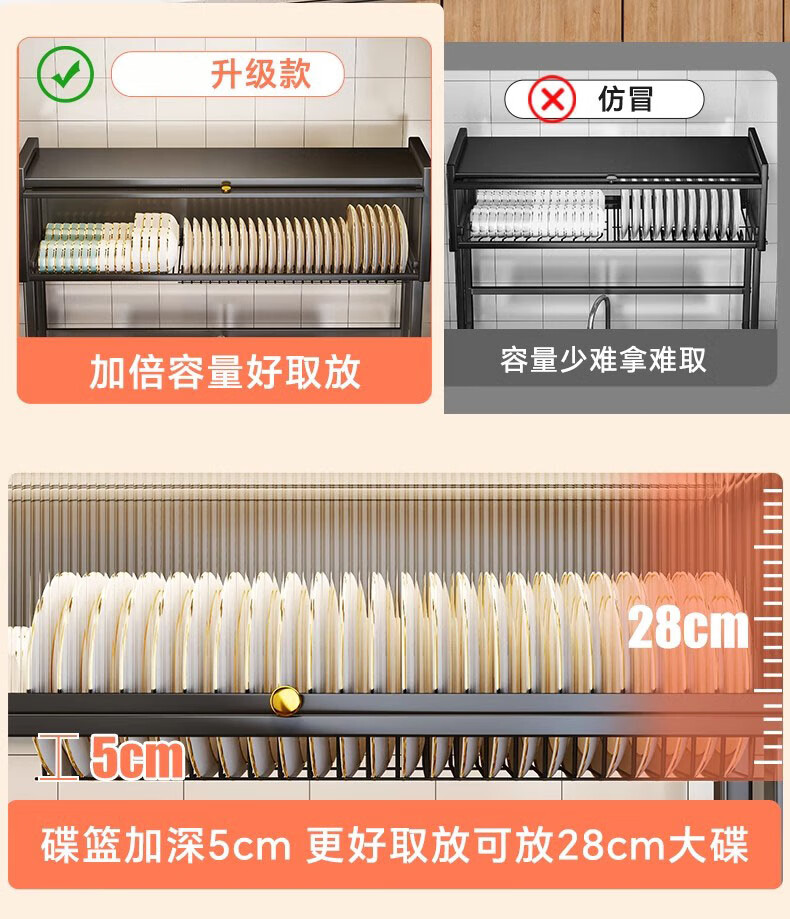 升级款

加倍容量好取放

仿冒

容量少难拿难取

28cm

5cm

碟篮加深5cm 更好取放可放28cm大碟