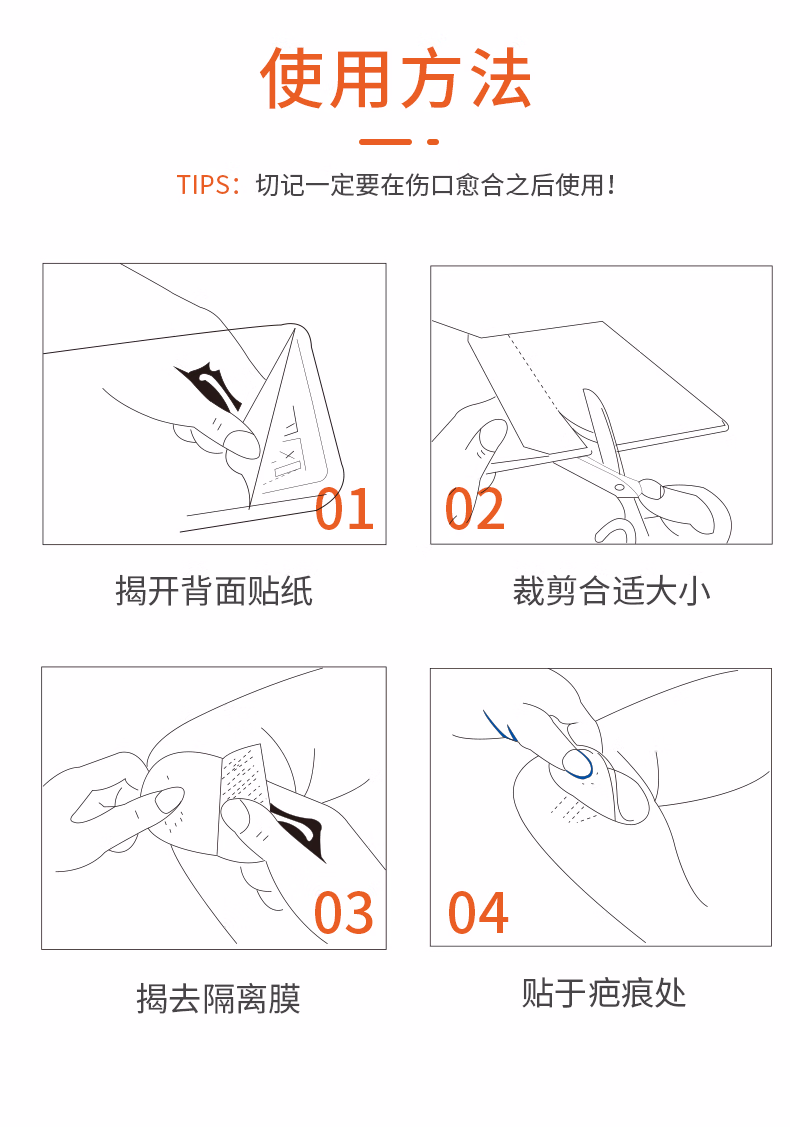 使用方法

TIPS：切记一定要在伤口愈合之后使用！

01

揭开背面贴纸

02

裁剪合适大小

03

揭去隔离膜

04

贴于疤痕处