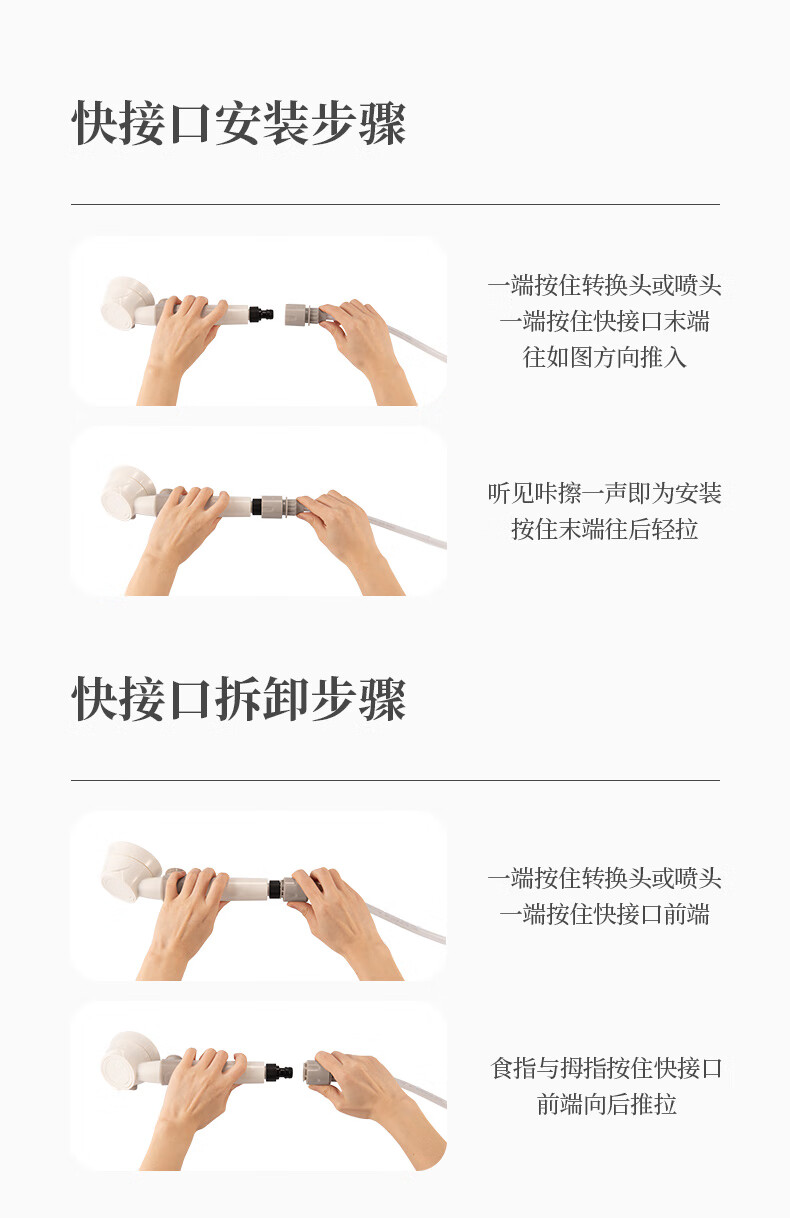 快接口安装步骤

一端按住转换头或喷头
一端按住快接口末端
往如图方向推入

听见咔擦一声即为安装
按住末端往后轻拉

快接口拆卸步骤

一端按住转换头或喷头
一端按住快接口前端

食指与拇指按住快接口
前端向后推拉