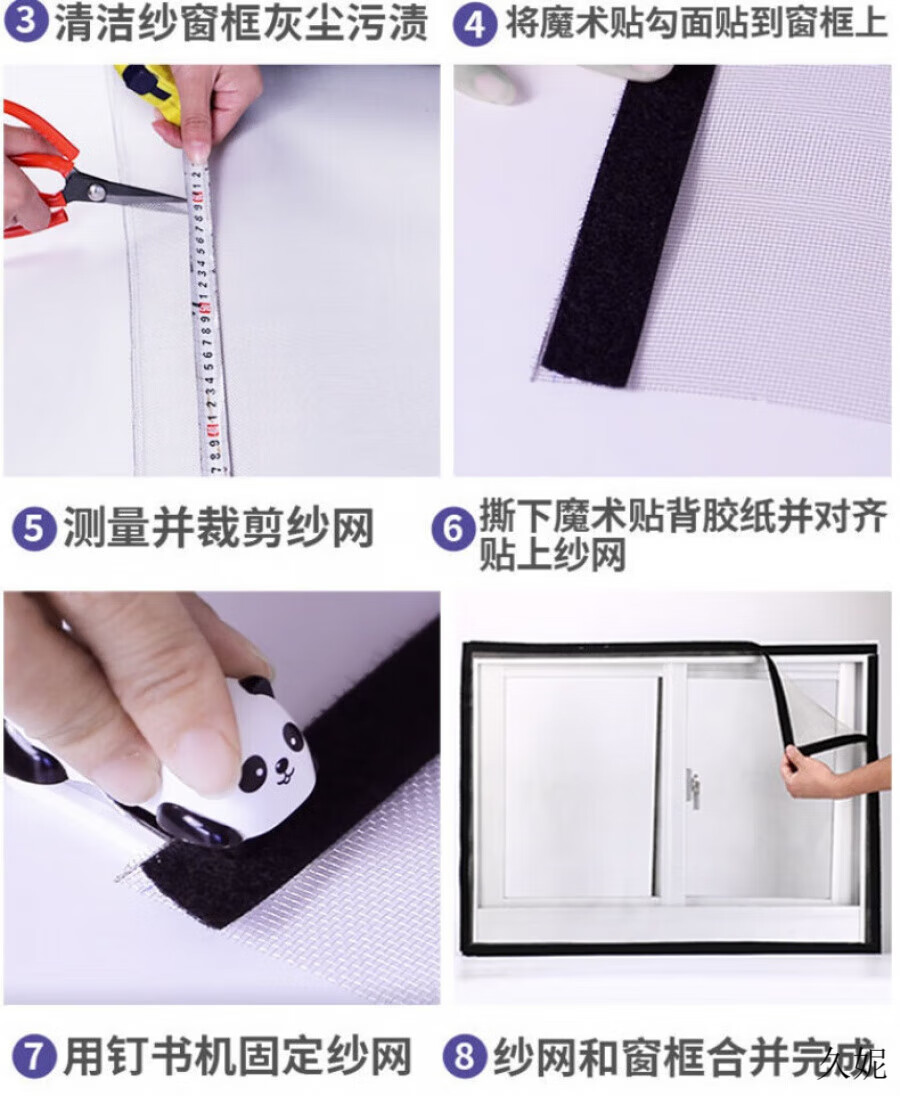 3 清洁纱窗框灰尘污渍

4 将魔术贴勾面贴到窗框上

5 测量并裁剪纱网

6 撕下魔术贴背胶纸并对齐贴上纱网

7 用钉书机固定纱网

8 纱网和窗框合并完成

久妮