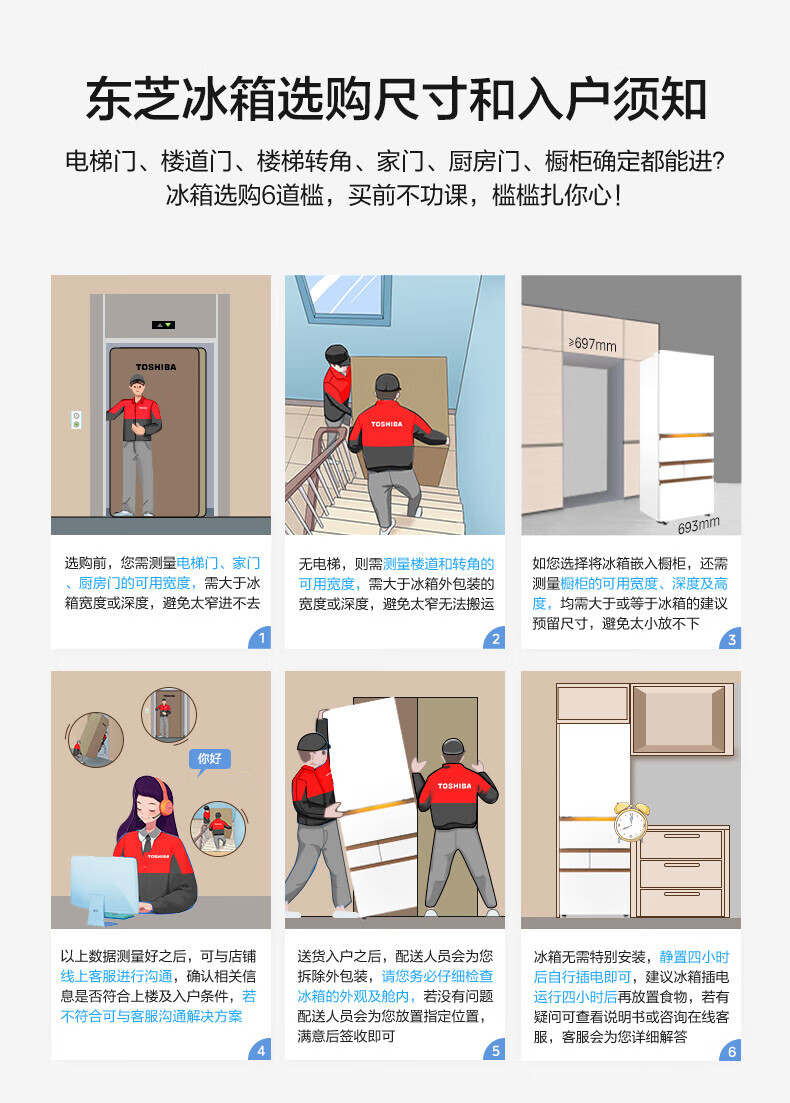 东芝冰箱选购尺寸和入户须知

电梯门、楼道门、楼梯转角、家门、厨房门、橱柜确定都能进?
冰箱选购6道槛，买前不功课，槛槛扎你心!

TOSHIBA

选购前，您需测量电梯门、家门、厨房门的可用宽度，需大于冰箱宽度或深度，避免太窄进不去

1

TOSHIBA

无电梯，则需测量楼道和转角的可用宽度，需大于冰箱外包装的宽度或深度，避免太窄无法搬运

2

≥697mm

693mm

如您选择将冰箱嵌入橱柜，还需测量橱柜的可用宽度、深度及高度，均需大于或等于冰箱的建议预留尺寸，避免太小放不下

3

你好

TOSHIBA

以上数据测量好之后，可与店铺线上客服进行沟通，确认相关信息是否符合上楼及入户条件，若不符合可与客服沟通解决方案

4

TOSHIBA

送货入户之后，配送人员会为您拆除外包装，请您务必仔细检查冰箱的外观及舱内，若没有问题配送人员会为您放置指定位置，满意后签收即可

5

冰箱无需特别安装，静置四小时后自行插电即可，建议冰箱插电运行四小时后再放置食物，若有疑问可查看说明书或咨询在线客服，客服会为您详细解答

6