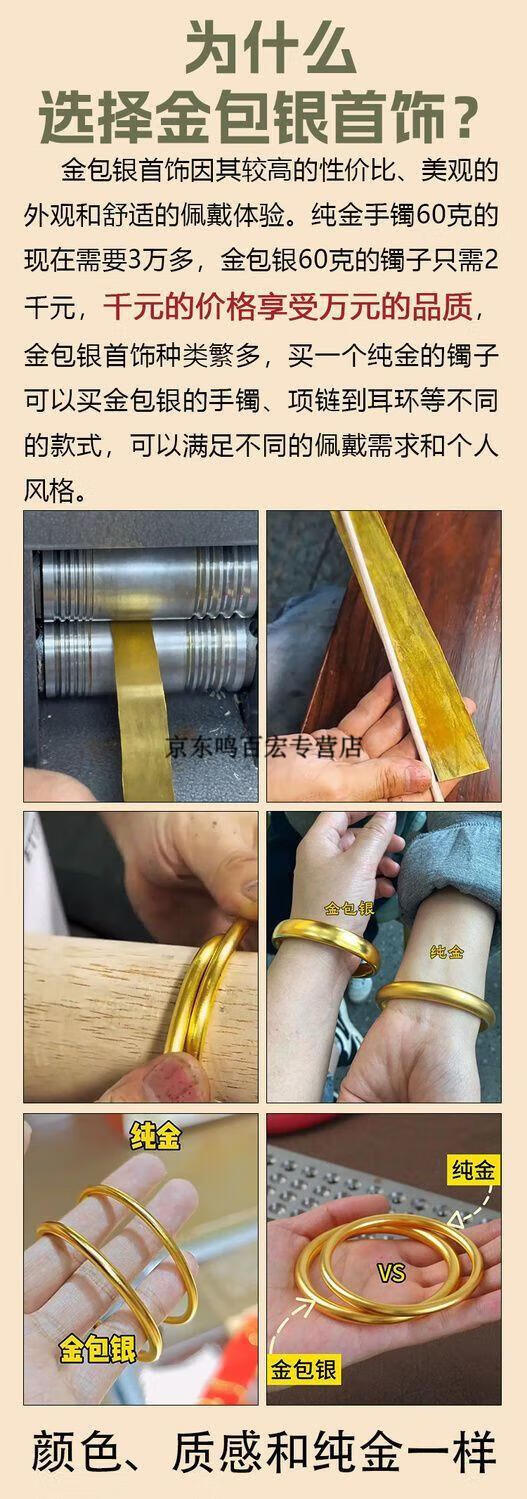 为什么
选择金包银首饰？

金包银首饰因其较高的性价比、美观的外观和舒适的佩戴体验。纯金手镯60克的现在需要3万多，金包银60克的镯子只需2千元，千元的价格享受万元的品质，金包银首饰种类繁多，买一个纯金的镯子可以买金包银的手镯、项链到耳环等不同的款式，可以满足不同的佩戴需求和个人风格。

京东鸣百宏专营店

金包银

纯金

纯金

金包银

纯金

VS

金包银

颜色、质感和纯金一样