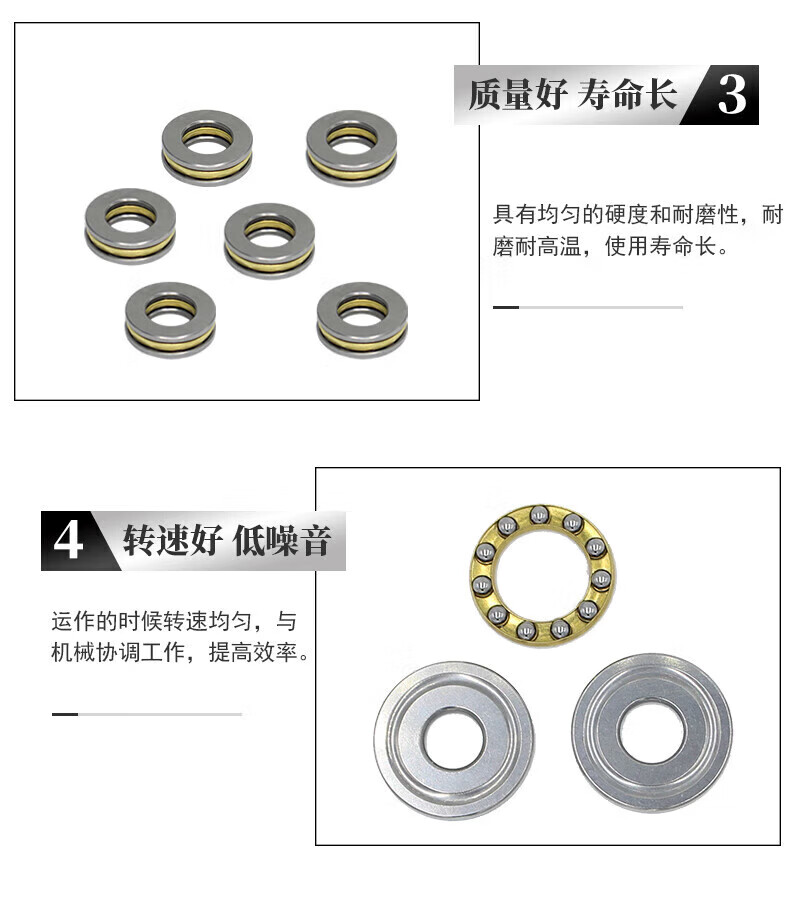 质量好 寿命长 3

具有均匀的硬度和耐磨性，耐磨耐高温，使用寿命长。

4 转速好 低噪音

运作的时候转速均匀，与机械协调工作，提高效率。