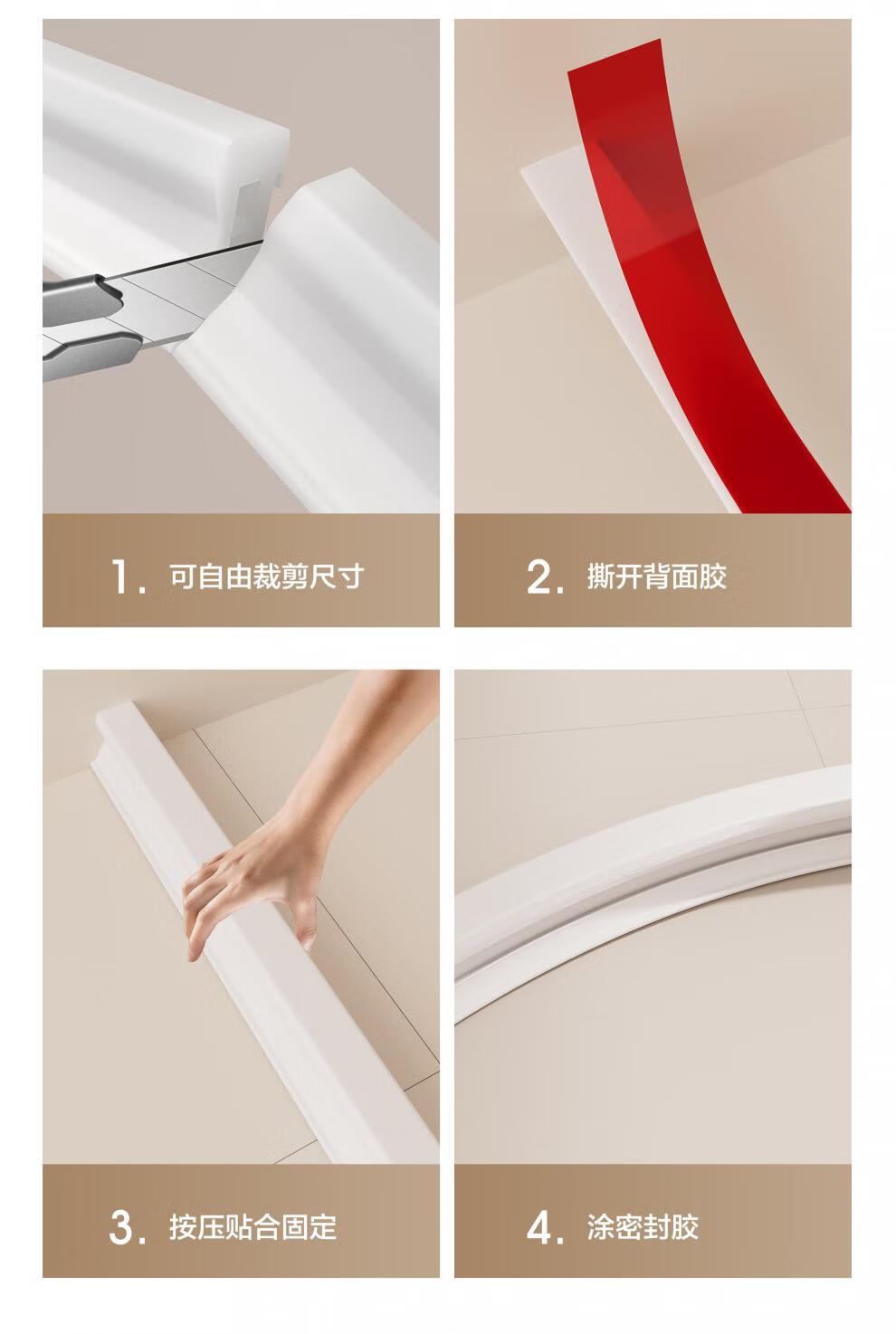 1. 可自由裁剪尺寸

2. 撕开背面胶

3. 按压贴合固定

4. 涂密封胶