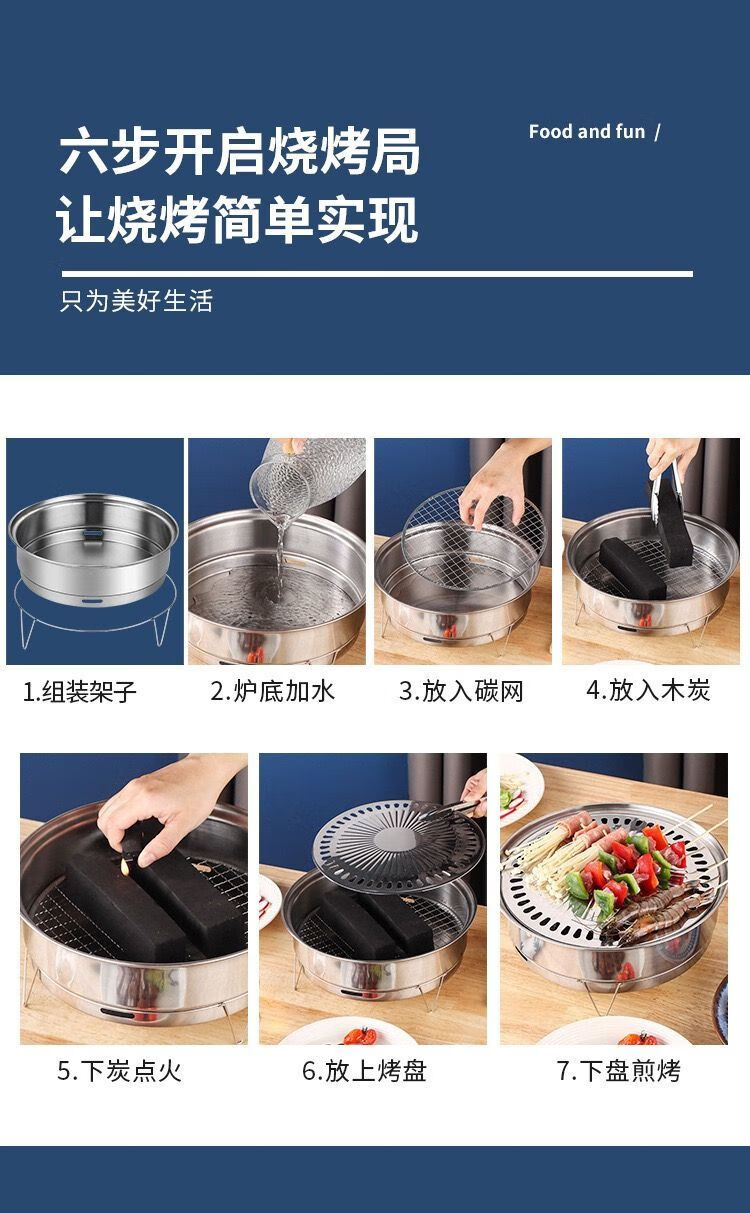 六步开启烧烤局
让烧烤简单实现

Food and fun /

只为美好生活

1.组装架子
2.炉底加水
3.放入碳网
4.放入木炭

5.下炭点火
6.放上烤盘
7.下盘煎烤