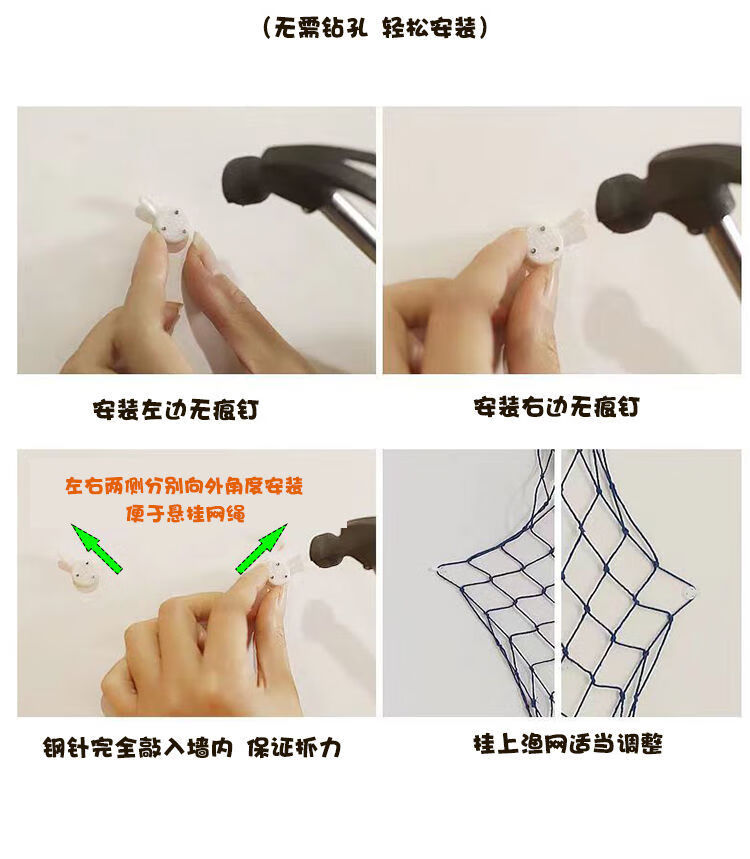 （无需钻孔 轻松安装）

安装左边无痕钉

安装右边无痕钉

左右两侧分别向外角度安装
便于悬挂网绳

钢针完全敲入墙内 保证抓力

挂上渔网适当调整