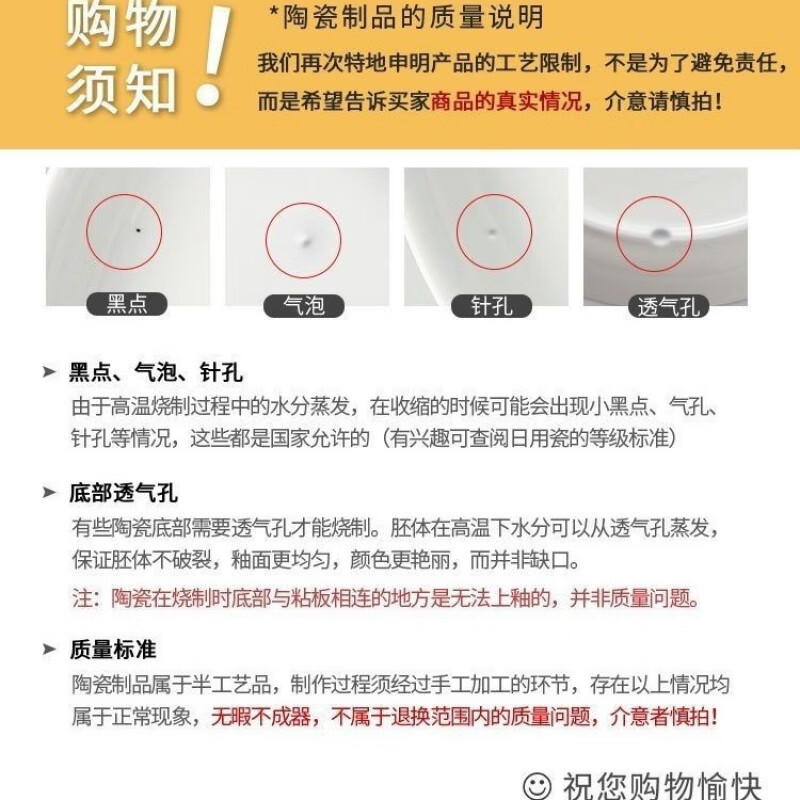 购物须知!

*陶瓷制品的质量说明

我们再次特地申明产品的工艺限制，不是为了避免责任，而是希望告诉买家商品的真实情况，介意请慎拍！

黑点

气泡

针孔

透气孔

➤ 黑点、气泡、针孔

由于高温烧制过程中的水分蒸发，在收缩的时候可能会出现小黑点、气孔、针孔等情况，这些都是国家允许的（有兴趣可查阅日用瓷的等级标准）

➤ 底部透气孔

有些陶瓷底部需要透气孔才能烧制。胚体在高温下水分可以从透气孔蒸发，保证胚体不破裂，釉面更均匀，颜色更艳丽，而并非缺口。

注：陶瓷在烧制时底部与粘板相连的地方是无法上釉的，并非质量问题。

➤ 质量标准

陶瓷制品属于半工艺品，制作过程须经过手工加工的环节，存在以上情况均属于正常现象，无暇不成器，不属于退换范围内的质量问题，介意者慎拍！

☺ 祝您购物愉快