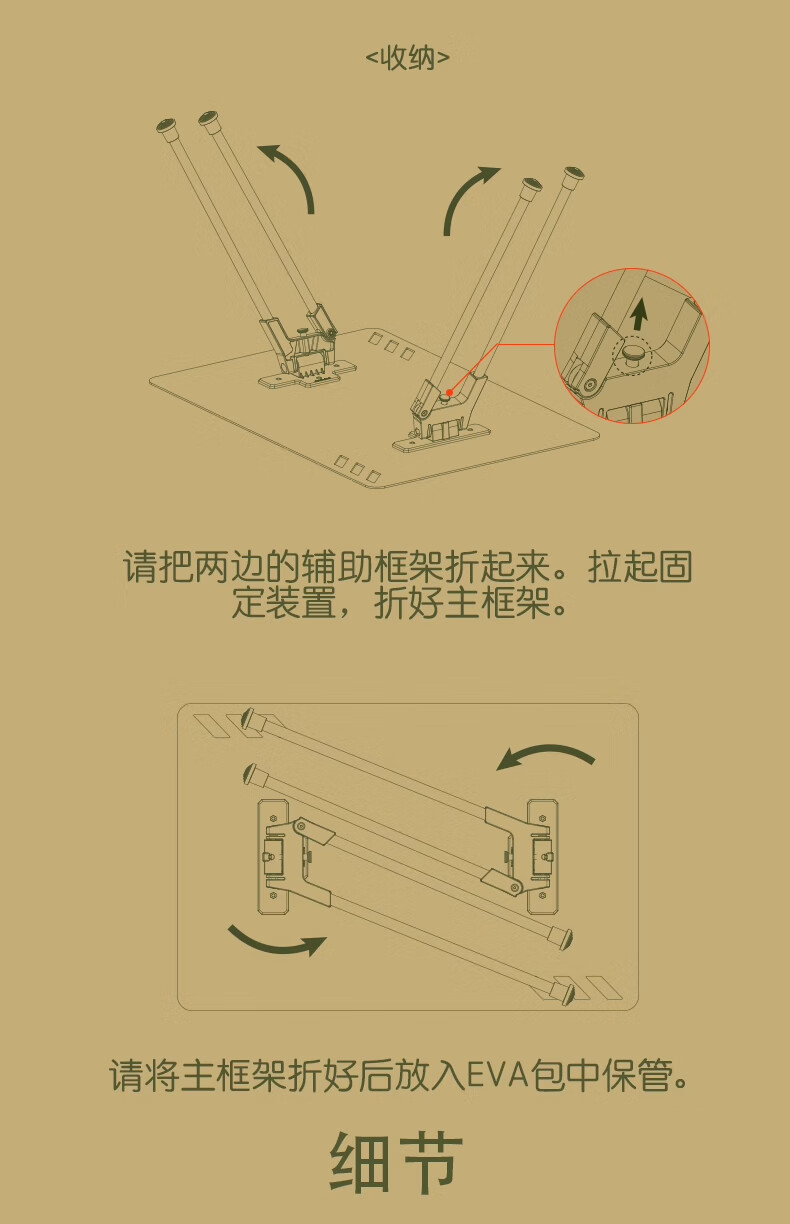 <收纳>

请把两边的辅助框架折起来。拉起固定装置，折好主框架。

请将主框架折好后放入EVA包中保管。

细节