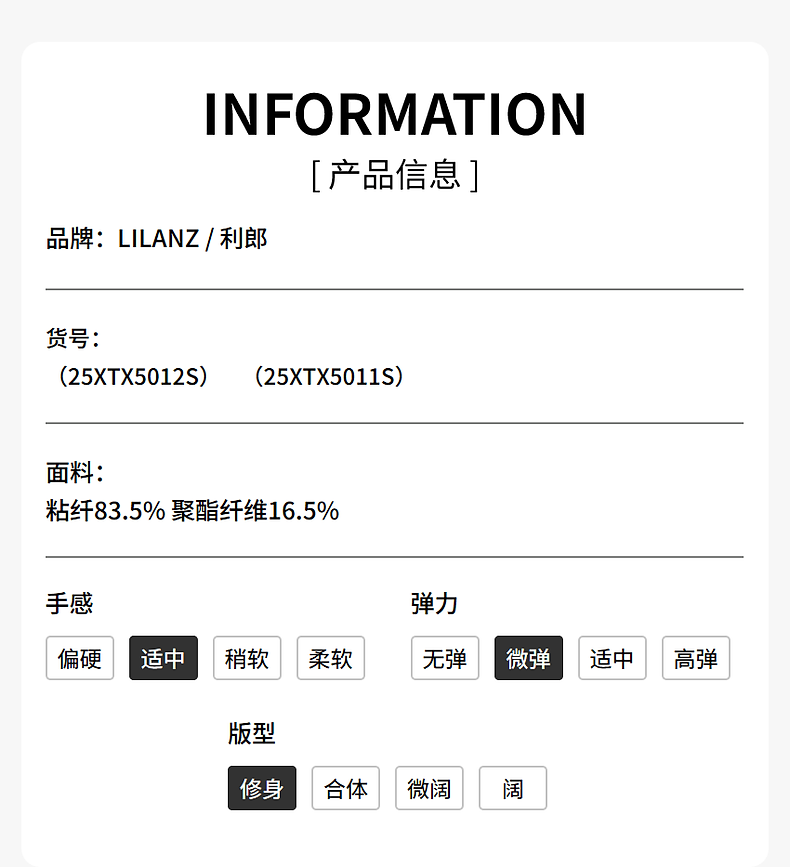 INFORMATION
[ 产品信息 ]

品牌：LILANZ / 利郎

货号：
（25XTX5012S） （25XTX5011S）

面料：
粘纤83.5% 聚酯纤维16.5%

手感
偏硬 适中 稍软 柔软

弹力
无弹 微弹 适中 高弹

版型
修身 合体 微阔 阔