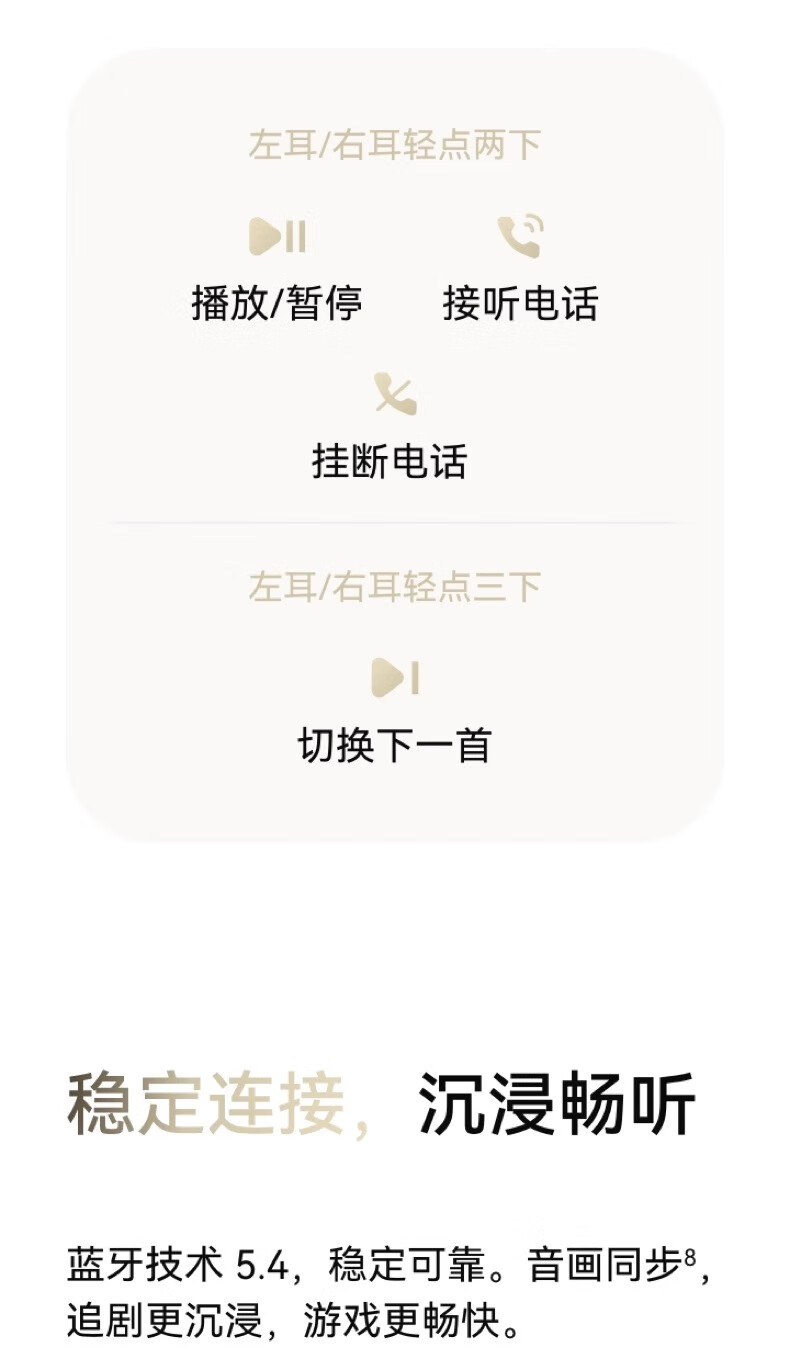 左耳/右耳轻点两下

播放/暂停 接听电话

挂断电话

左耳/右耳轻点三下

切换下一首

稳定连接，沉浸畅听

蓝牙技术5.4，稳定可靠。音画同步$^{8}$，追剧更沉浸，游戏更畅快。