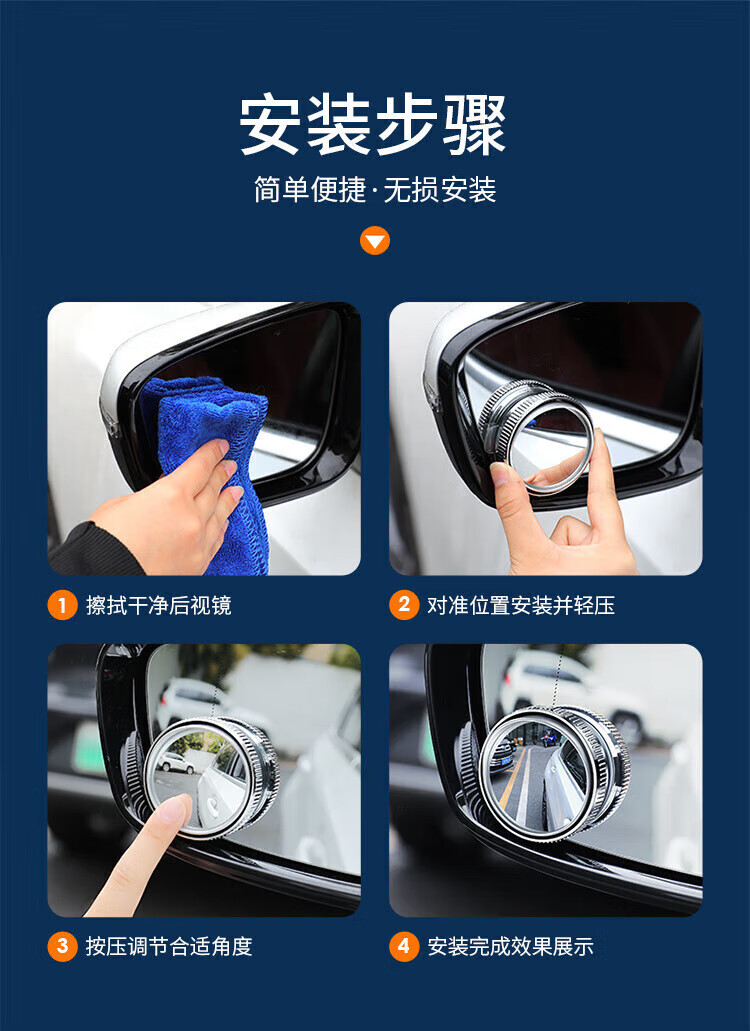 安装步骤

简单便捷·无损安装

1 擦拭干净后视镜

2 对准位置安装并轻压

3 按压调节合适角度

4 安装完成效果展示