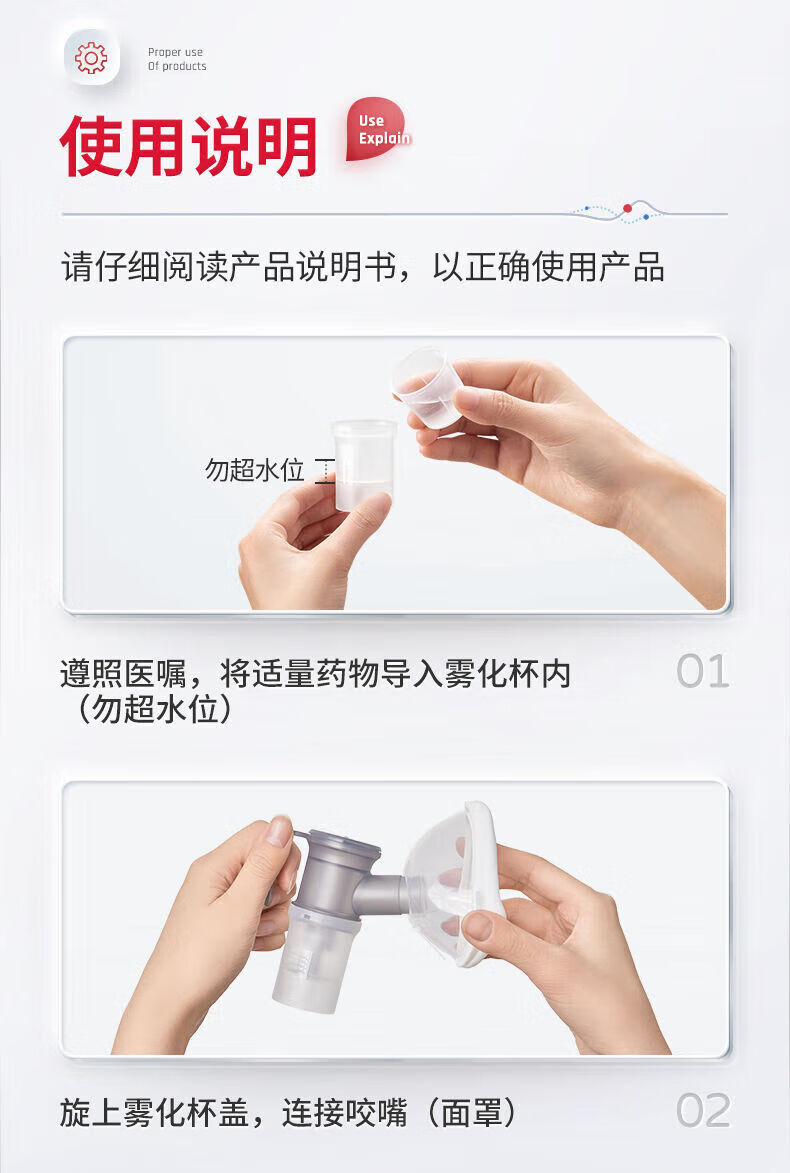 Proper use
Of products

使用说明

Use
Explain

请仔细阅读产品说明书，以正确使用产品

勿超水位

遵照医嘱，将适量药物导入雾化杯内（勿超水位）

01

旋上雾化杯盖，连接咬嘴（面罩）

02