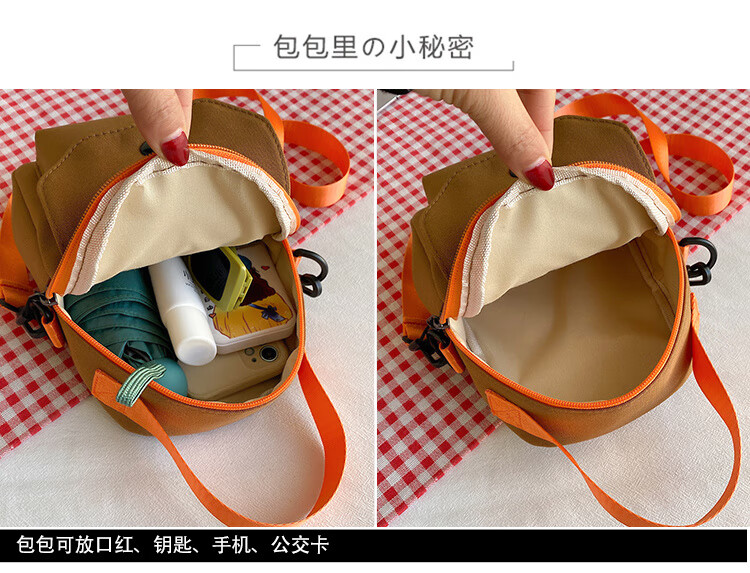 包包里の小秘密

包包可放口红、钥匙、手机、公交卡