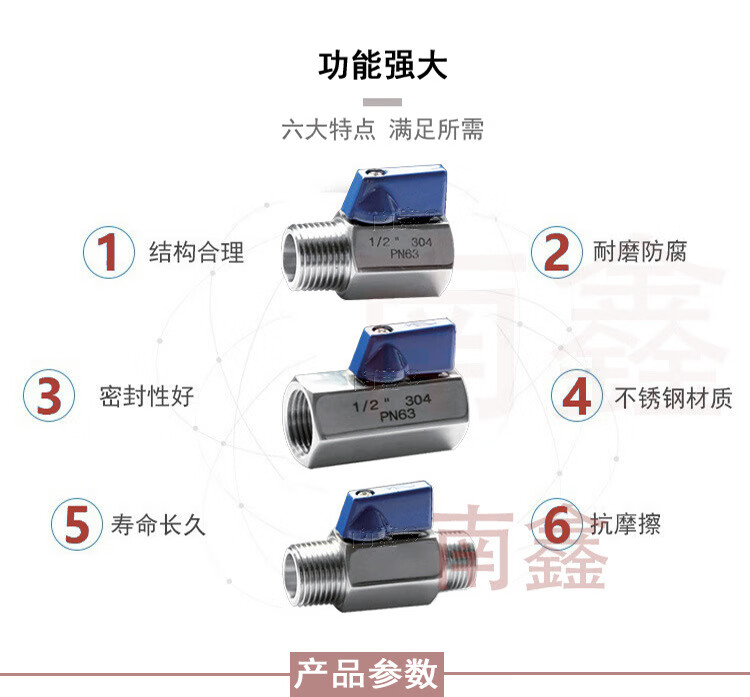 功能强大

六大特点 满足所需

1 结构合理

2 耐磨防腐

1/2" 304 PN63

3 密封性好

4 不锈钢材质

1/2" 304 PN63

5 寿命长久

6 抗摩擦

南鑫

南鑫

产品参数