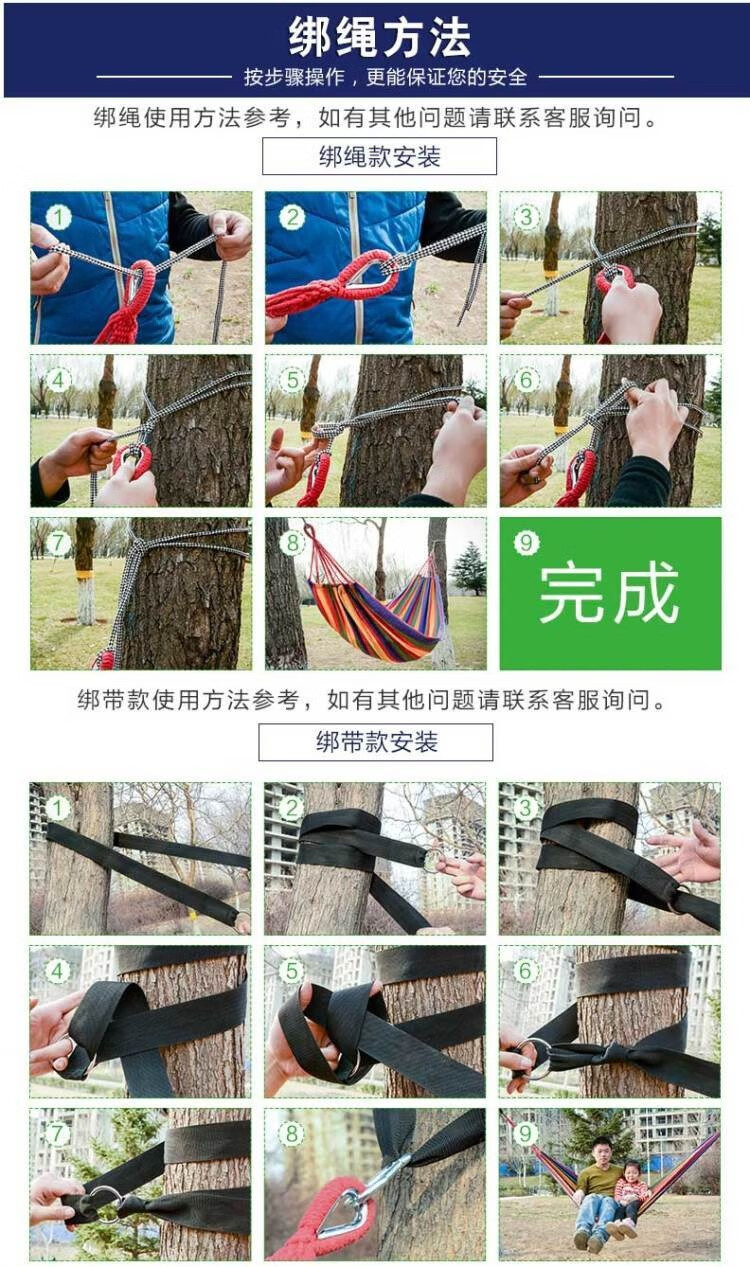 绑绳方法

按步骤操作，更能保证您的安全

绑绳使用方法参考，如有其他问题请联系客服询问。

绑绳款安装

1

2

3

4

5

6

7

8

9

完成

绑带款使用方法参考，如有其他问题请联系客服询问。

绑带款安装

1

2

3

4

5

6

7

8

9