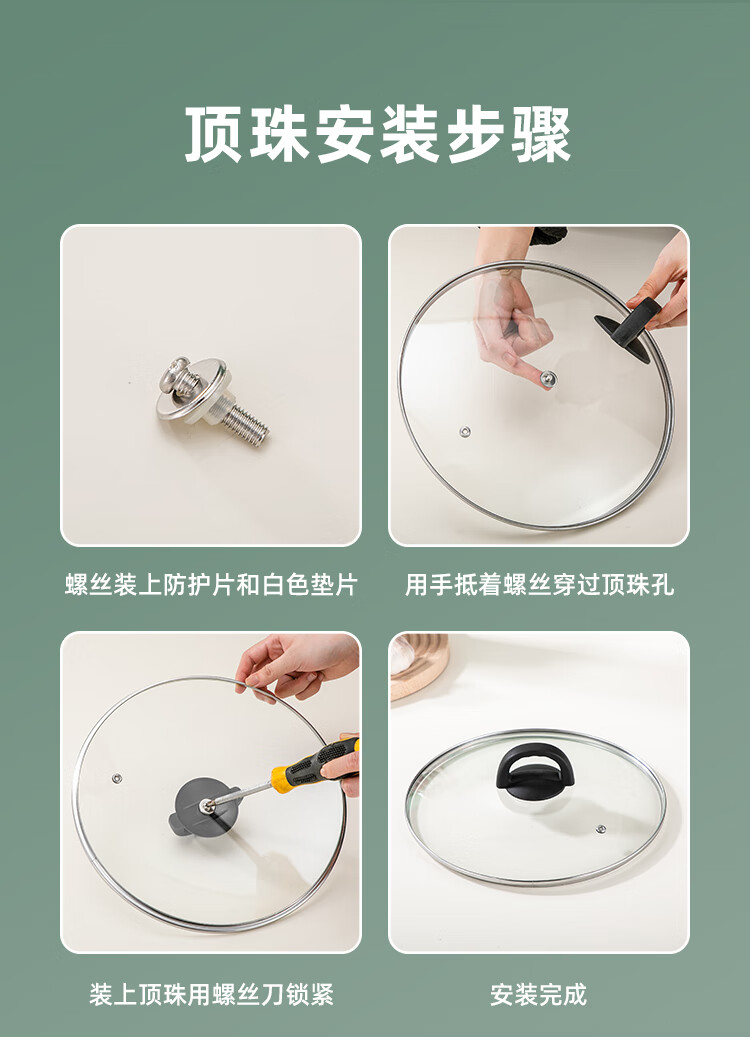 顶珠安装步骤

螺丝装上防护片和白色垫片

用手抵着螺丝穿过顶珠孔

装上顶珠用螺丝刀锁紧

安装完成