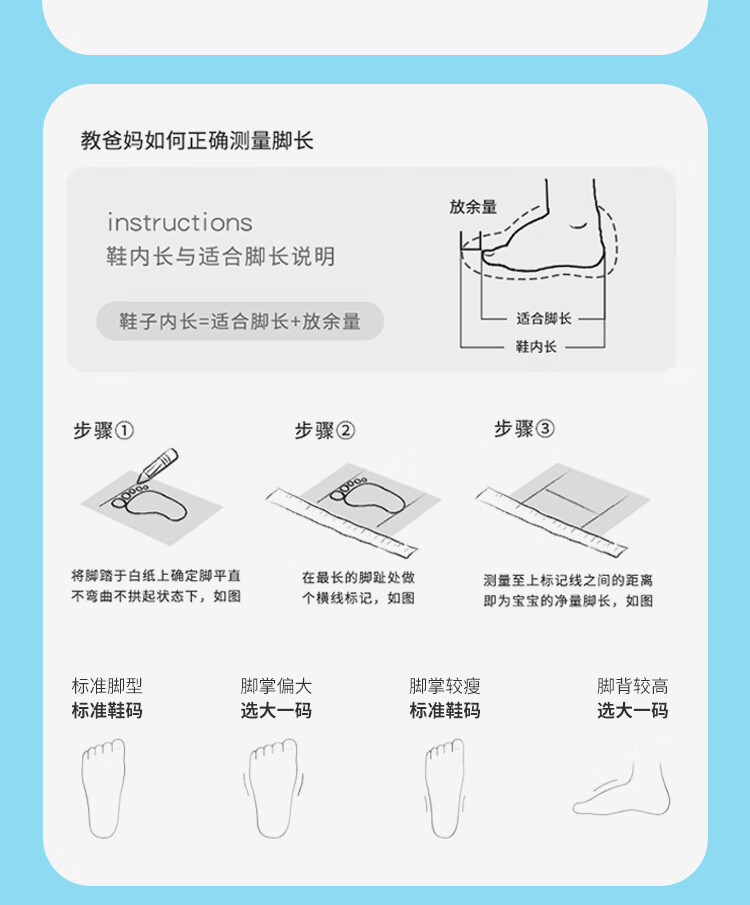 教爸妈如何正确测量脚长

instructions
鞋内长与适合脚长说明

鞋子内长=适合脚长+放余量

放余量

适合脚长

鞋内长

步骤①

将脚踏于白纸上确定脚平直不弯曲不拱起状态下，如图

步骤②

在最长的脚趾处做个横线标记，如图

步骤③

测量至上标记线之间的距离即为宝宝的净量脚长，如图

标准脚型
标准鞋码

脚掌偏大
选大一码

脚掌较瘦
标准鞋码

脚背较高
选大一码