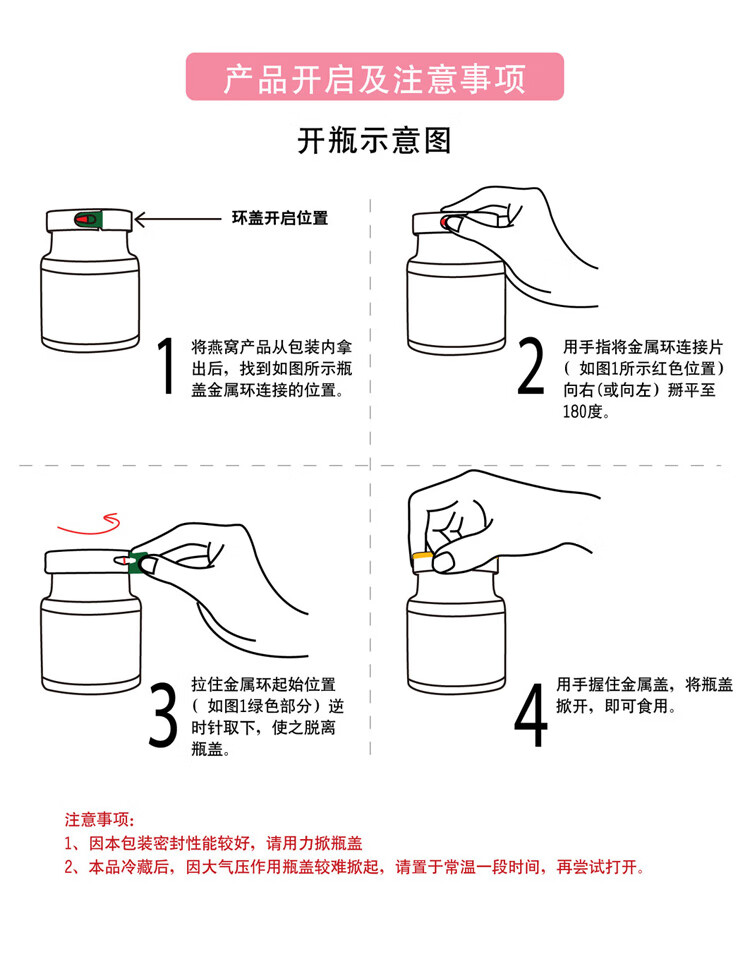 产品开启及注意事项

开瓶示意图

环盖开启位置

1 将燕窝产品从包装内拿出后，找到如图所示瓶盖金属环连接的位置。

2 用手指将金属环连接片（ 如图1所示红色位置）向右（或向左）掰平至180度。

3 拉住金属环起始位置（ 如图1绿色部分）逆时针取下，使之脱离瓶盖。

4 用手握住金属盖，将瓶盖掀开，即可食用。

注意事项：
1、因本包装密封性能较好，请用力掀瓶盖
2、本品冷藏后，因大气压作用瓶盖较难掀起，请置于常温一段时间，再尝试打开。