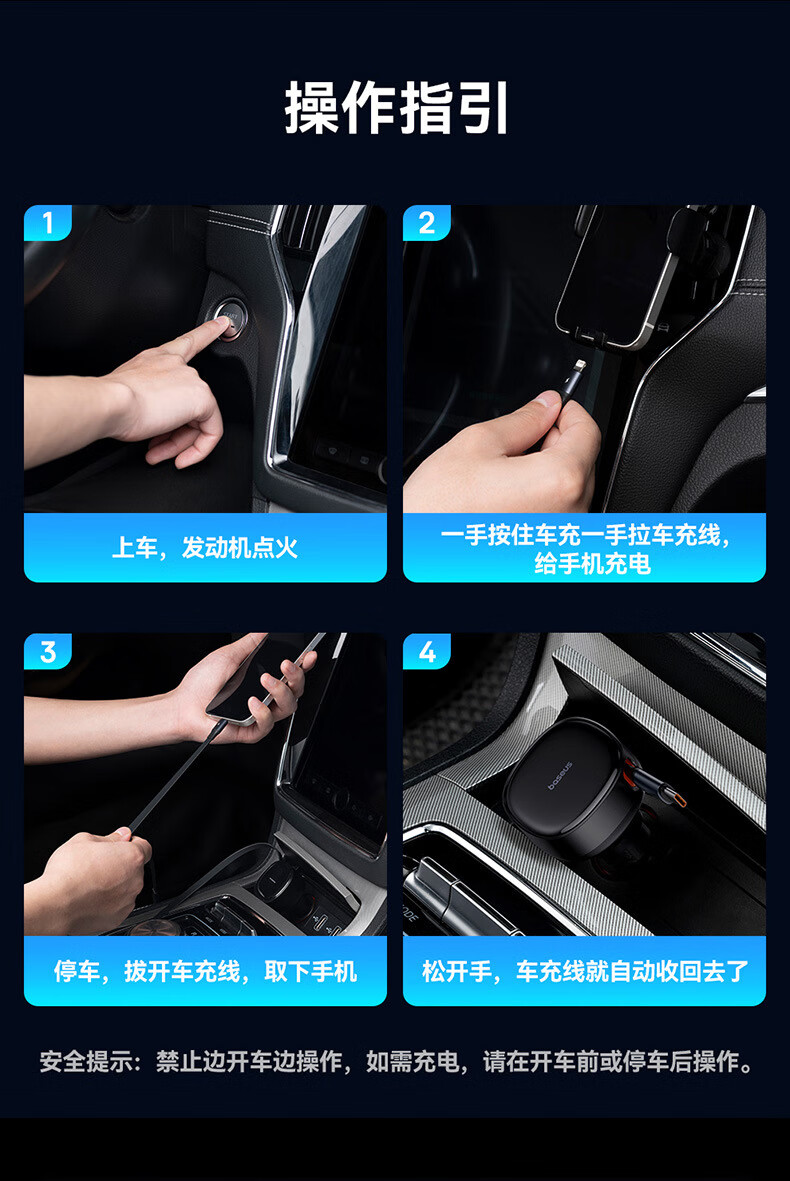 操作指引

1

上车，发动机点火

2

一手按住车充一手拉车充线，给手机充电

3

停车，拔开车充线，取下手机

4

baseus

松开手，车充线就自动收回去了

安全提示：禁止边开车边操作，如需充电，请在开车前或停车后操作。