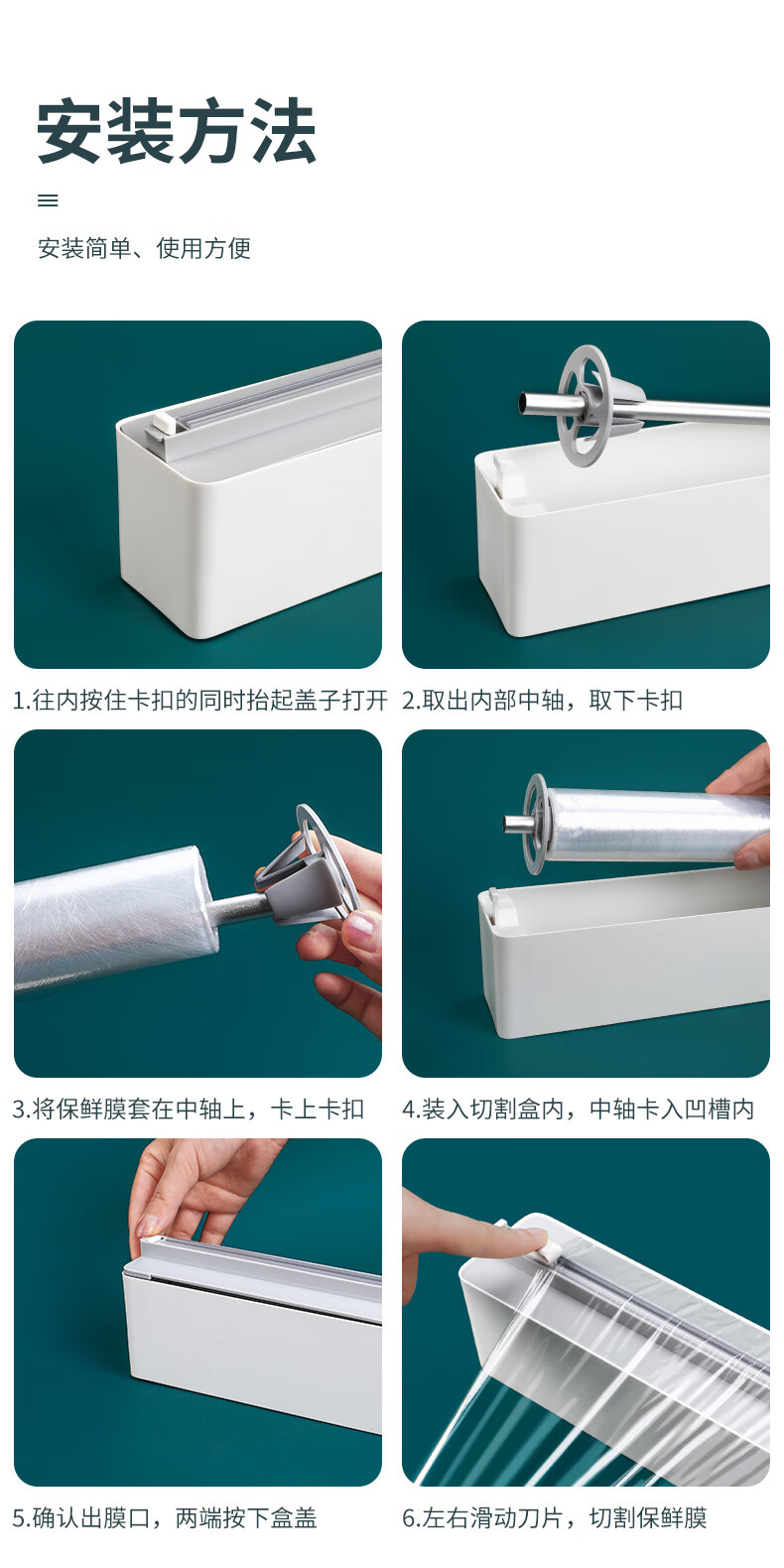 安装方法

安装简单、使用方便

1.往内按住卡扣的同时抬起盖子打开

2.取出内部中轴，取下卡扣

3.将保鲜膜套在中轴上，卡上卡扣

4.装入切割盒内，中轴卡入凹槽内

5.确认出膜口，两端按下盒盖

6.左右滑动刀片，切割保鲜膜