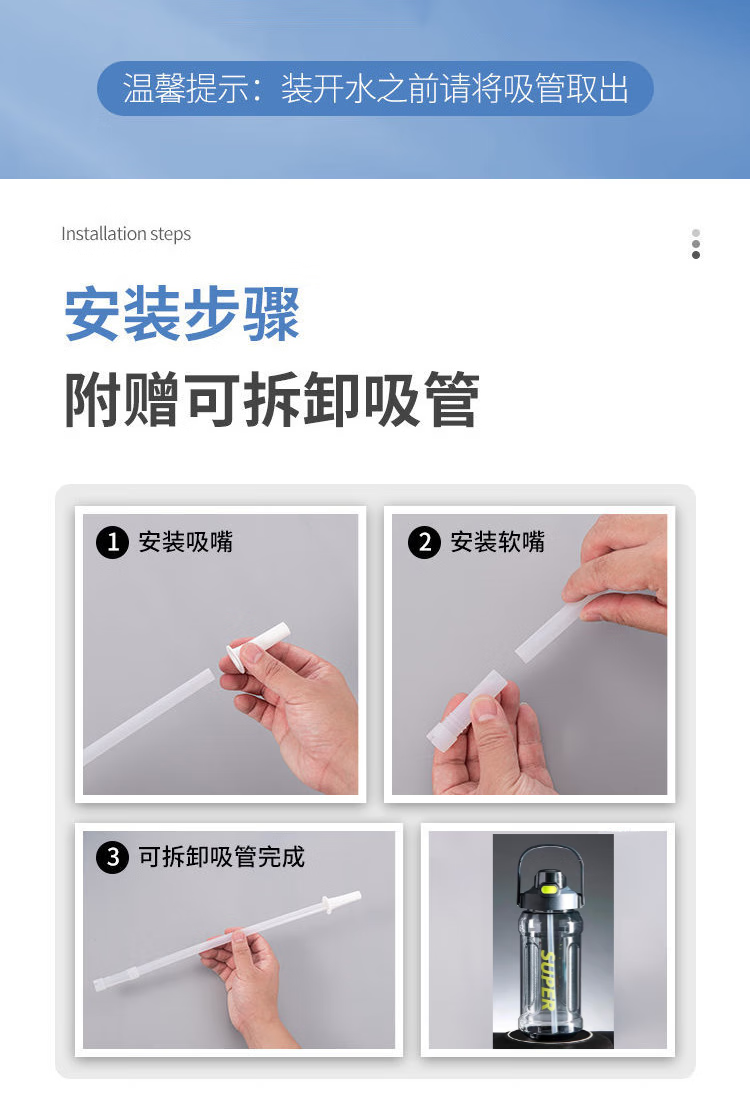 温馨提示：装开水之前请将吸管取出

Installation steps

安装步骤

附赠可拆卸吸管

1 安装吸嘴

2 安装软嘴

3 可拆卸吸管完成

SUPER