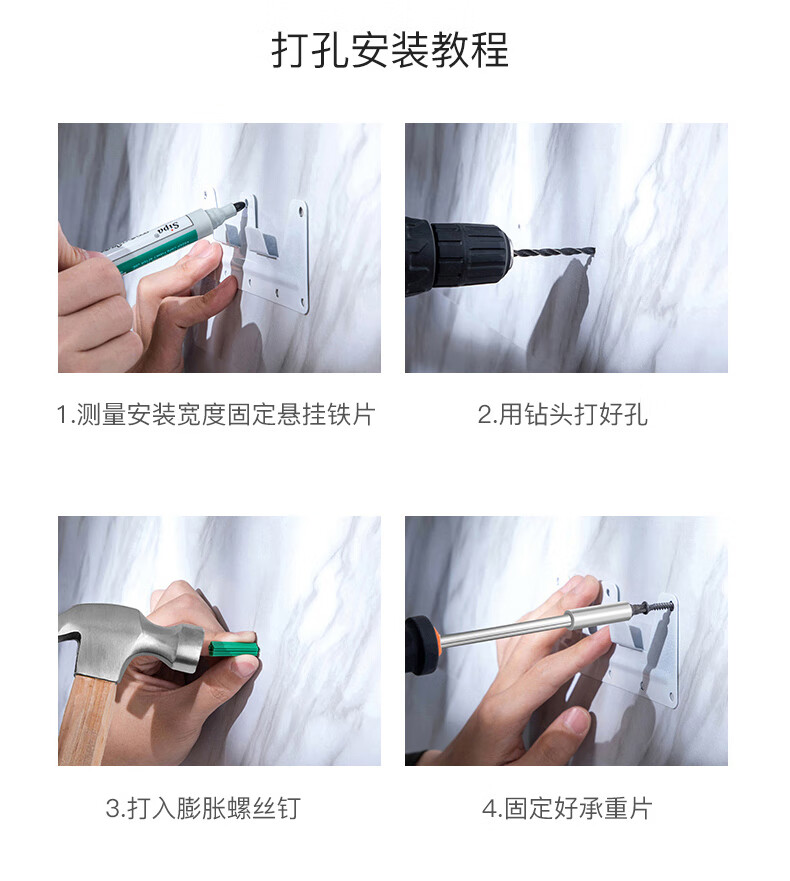 打孔安装教程

Sipa

1.测量安装宽度固定悬挂铁片

2.用钻头打好孔

3.打入膨胀螺丝钉

4.固定好承重片