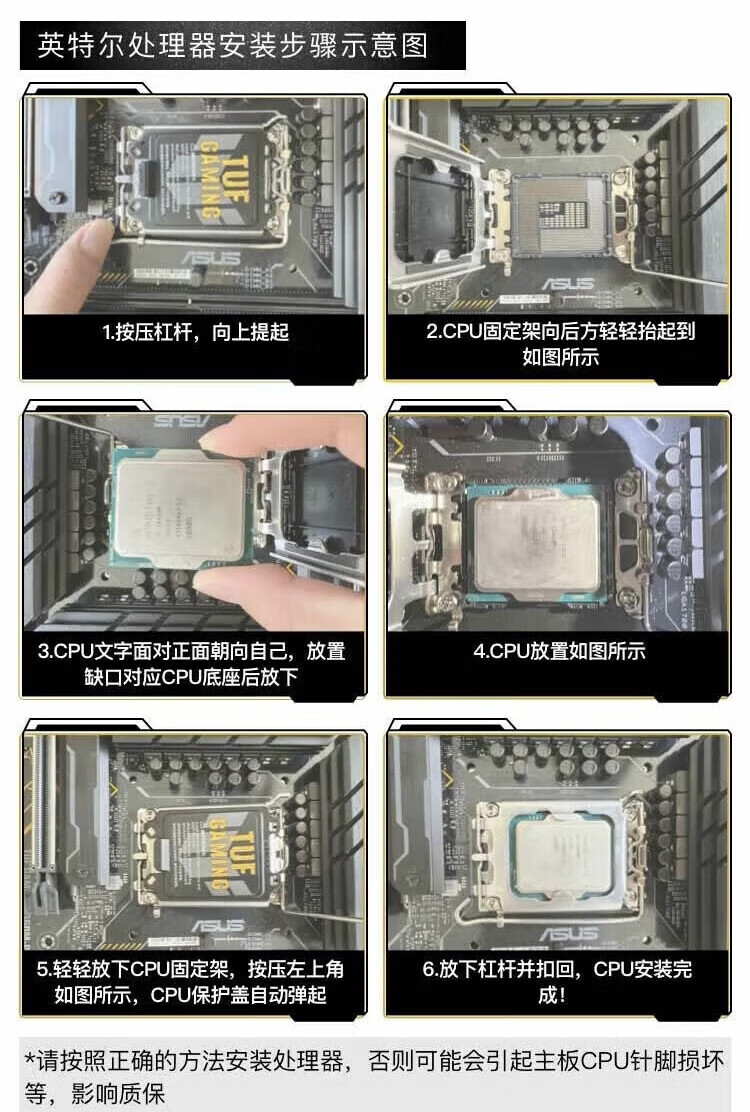 英特尔处理器安装步骤示意图

TUF GAMING

ASUS

1.按压杠杆，向上提起

ASUS

2.CPU固定架向后方轻轻抬起到如图所示

ASUS

3.CPU文字面对正面朝向自己，放置缺口对应CPU底座后放下

4.CPU放置如图所示

TUF GAMING

ASUS

5.轻轻放下CPU固定架，按压左上角如图所示，CPU保护盖自动弹起

ASUS

6.放下杠杆并扣回，CPU安装完成！

*请按照正确的方法安装处理器，否则可能会引起主板CPU针脚损坏等，影响质保