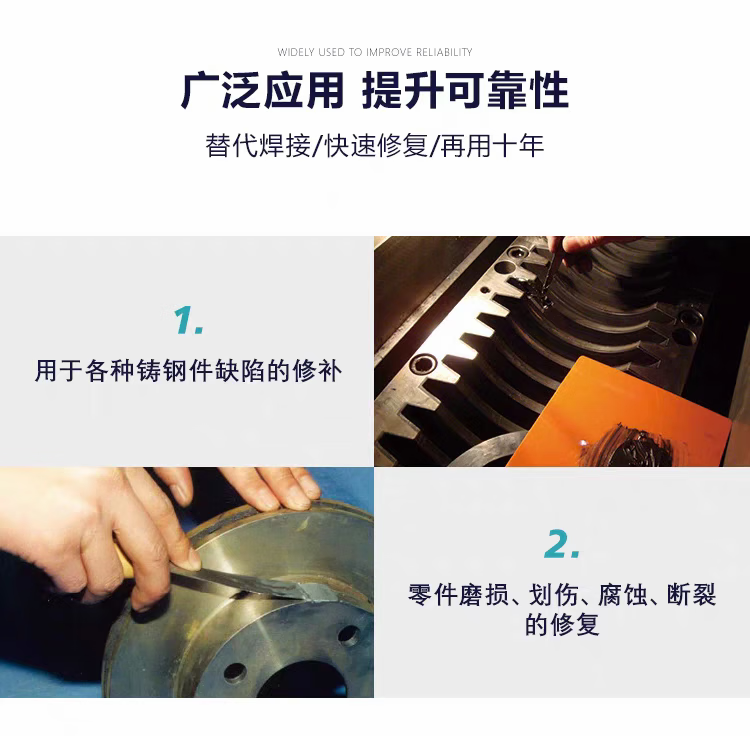 WIDELY USED TO IMPROVE RELIABILITY

广泛应用 提升可靠性

替代焊接/快速修复/再用十年

1.

用于各种铸钢件缺陷的修补

2.

零件磨损、划伤、腐蚀、断裂的修复