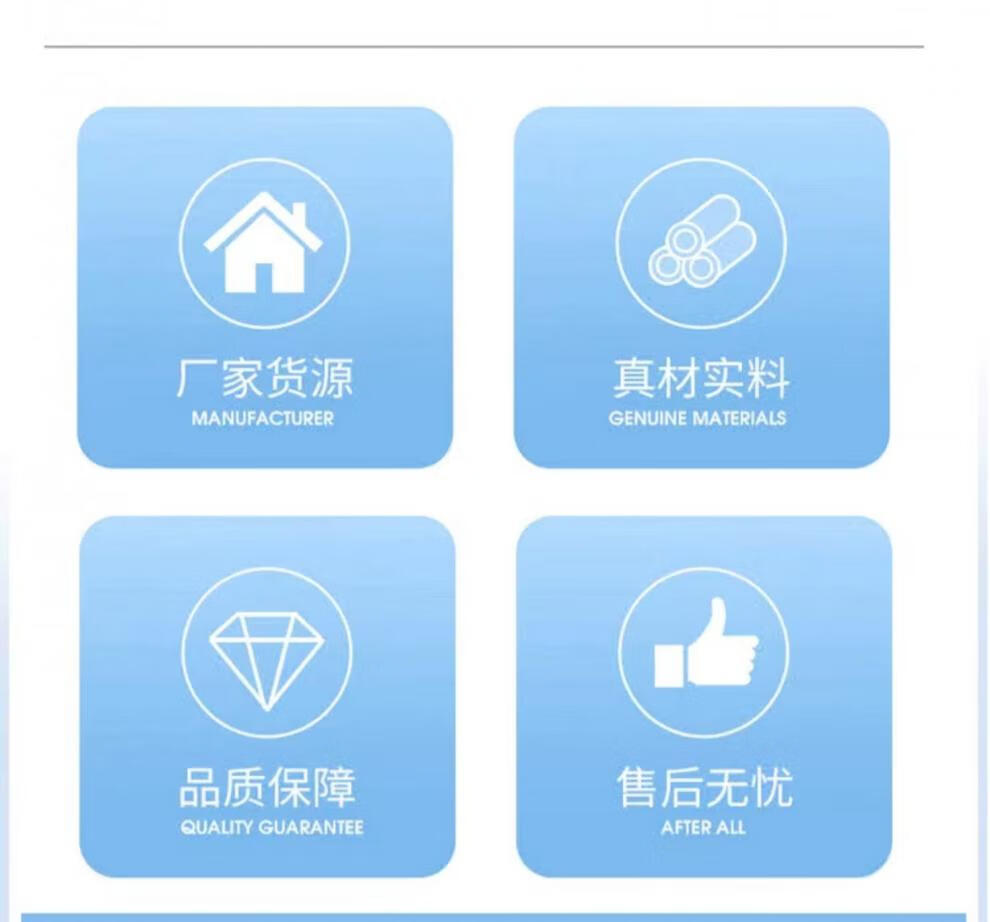 厂家货源
MANUFACTURER

真材实料
GENUINE MATERIALS

品质保障
QUALITY GUARANTEE

售后无忧
AFTER ALL