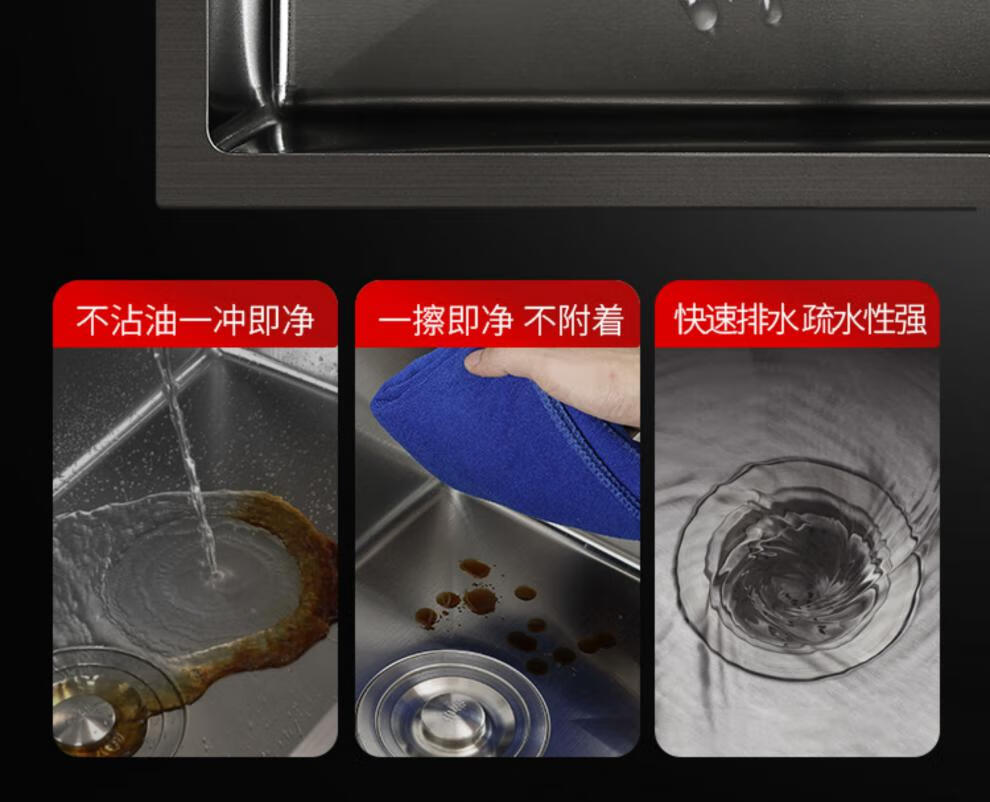 不沾油一冲即净

一擦即净 不附着

快速排水 疏水性强