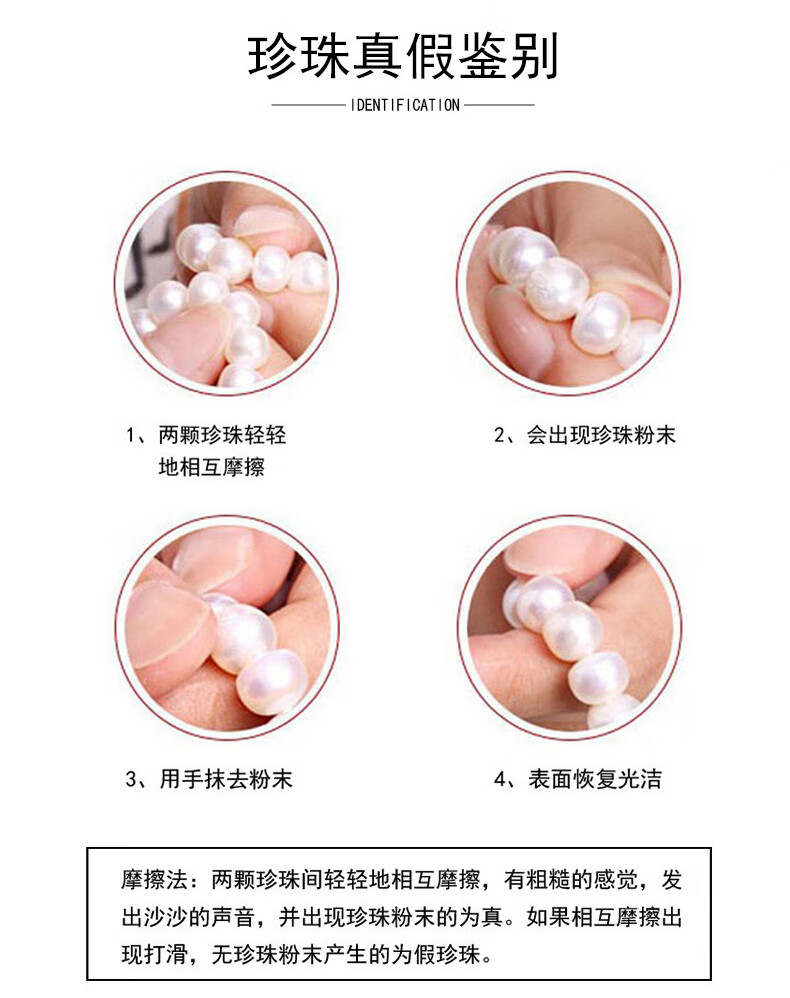 珍珠真假鉴别

IDENTIFICATION

1、两颗珍珠轻轻地相互摩擦

2、会出现珍珠粉末

3、用手抹去粉末

4、表面恢复光洁

摩擦法：两颗珍珠间轻轻地相互摩擦，有粗糙的感觉，发出沙沙的声音，并出现珍珠粉末的为真。如果相互摩擦出现打滑，无珍珠粉末产生的为假珍珠。