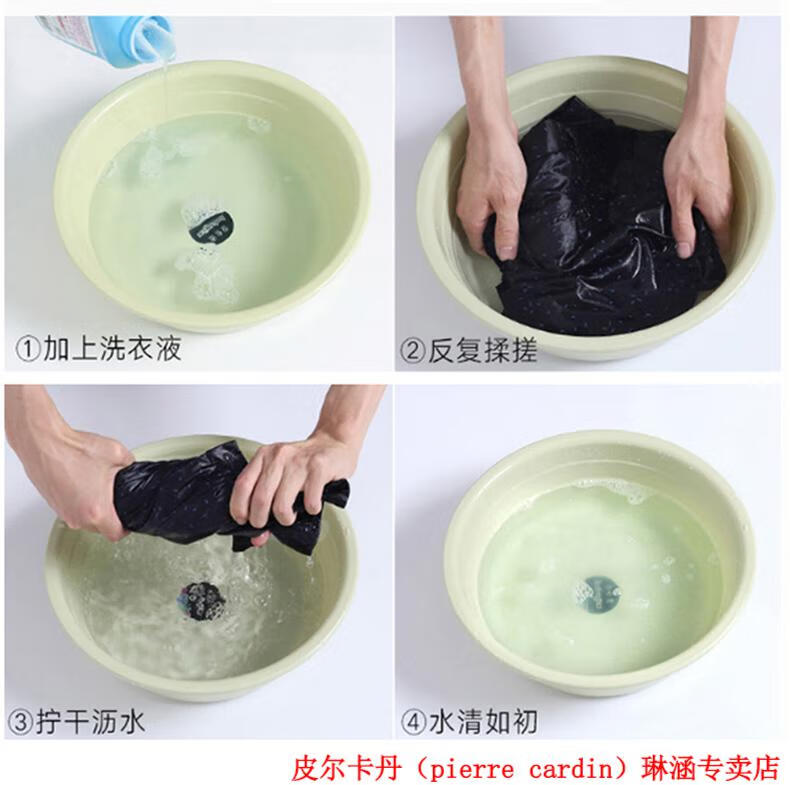 ①加上洗衣液

②反复揉搓

③拧干沥水

④水清如初

皮尔卡丹（pierre cardin）琳涵专卖店