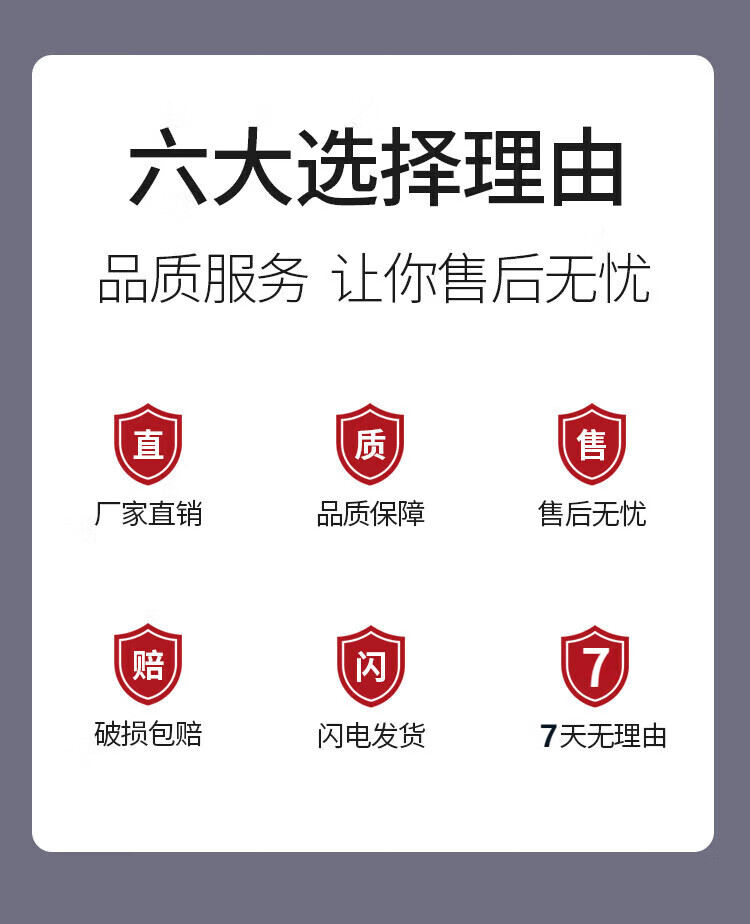 六大选择理由

品质服务 让你售后无忧

直

厂家直销

质

品质保障

售

售后无忧

赔

破损包赔

闪

闪电发货

7

7天无理由