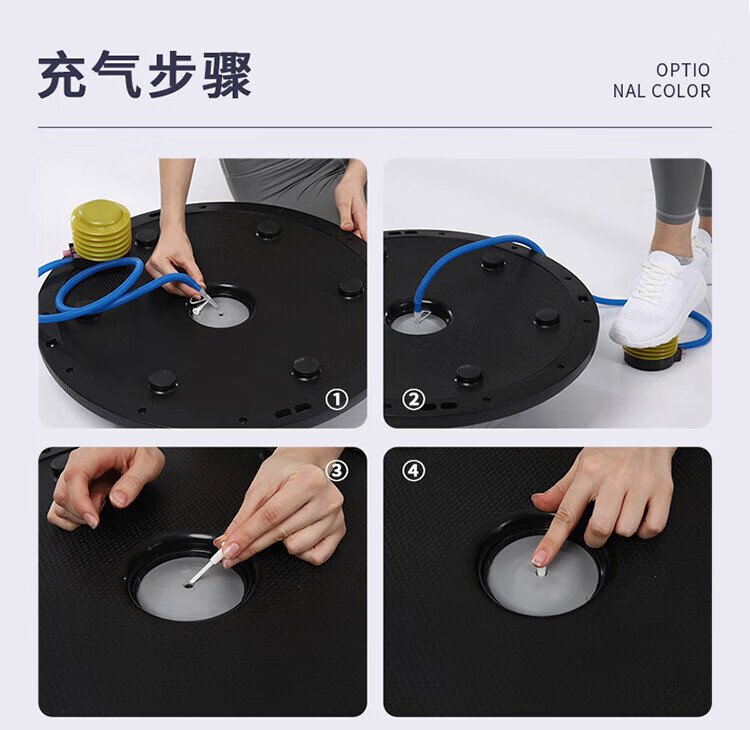 充气步骤

OPTIO
NAL COLOR

①

②

③

④