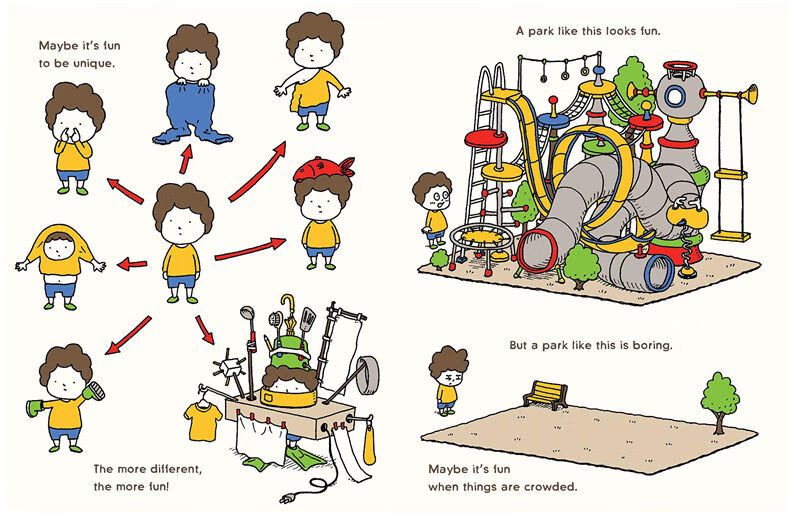 Maybe it's fun to be unique.

The more different, the more fun!

A park like this looks fun.

But a park like this is boring.

Maybe it's fun when things are crowded.