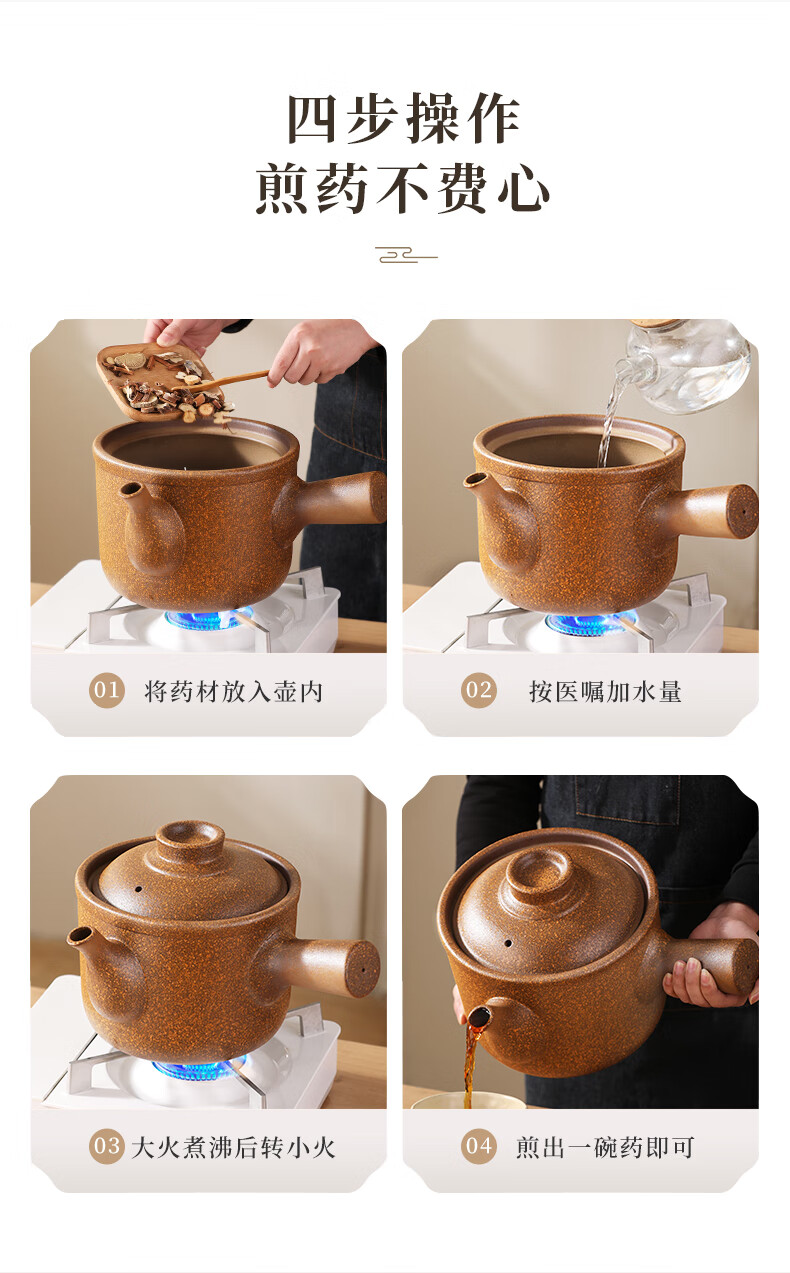 四步操作
煎药不费心

01 将药材放入壶内

02 按医嘱加水量

03 大火煮沸后转小火

04 煎出一碗药即可