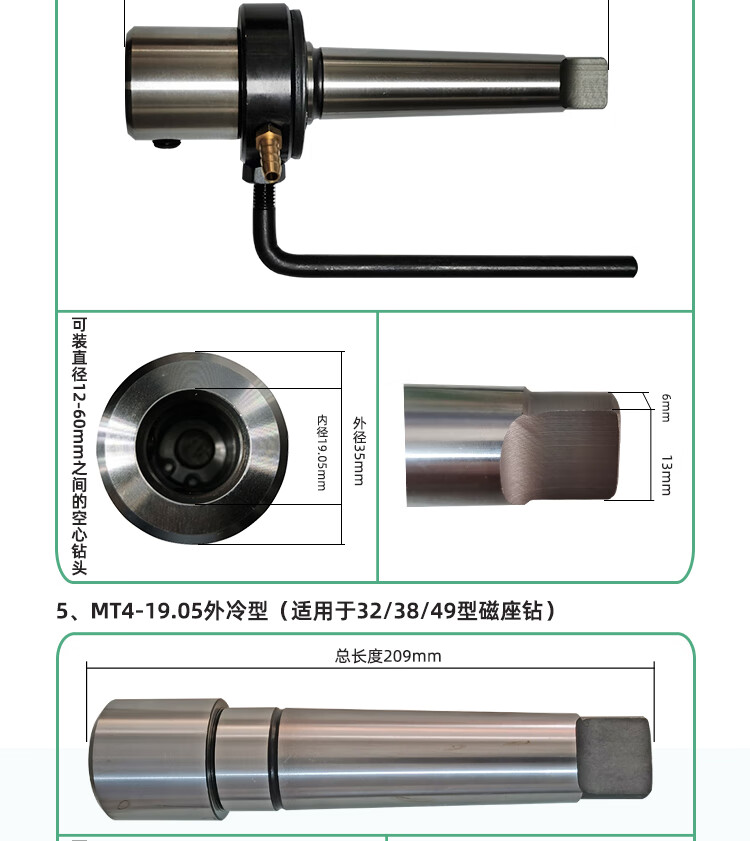 可装直径12-60mm之间的空心钻头

内径19.05mm

外径35mm

6mm

13mm

5、MT4-19.05外冷型（适用于32/38/49型磁座钻）

总长度209mm